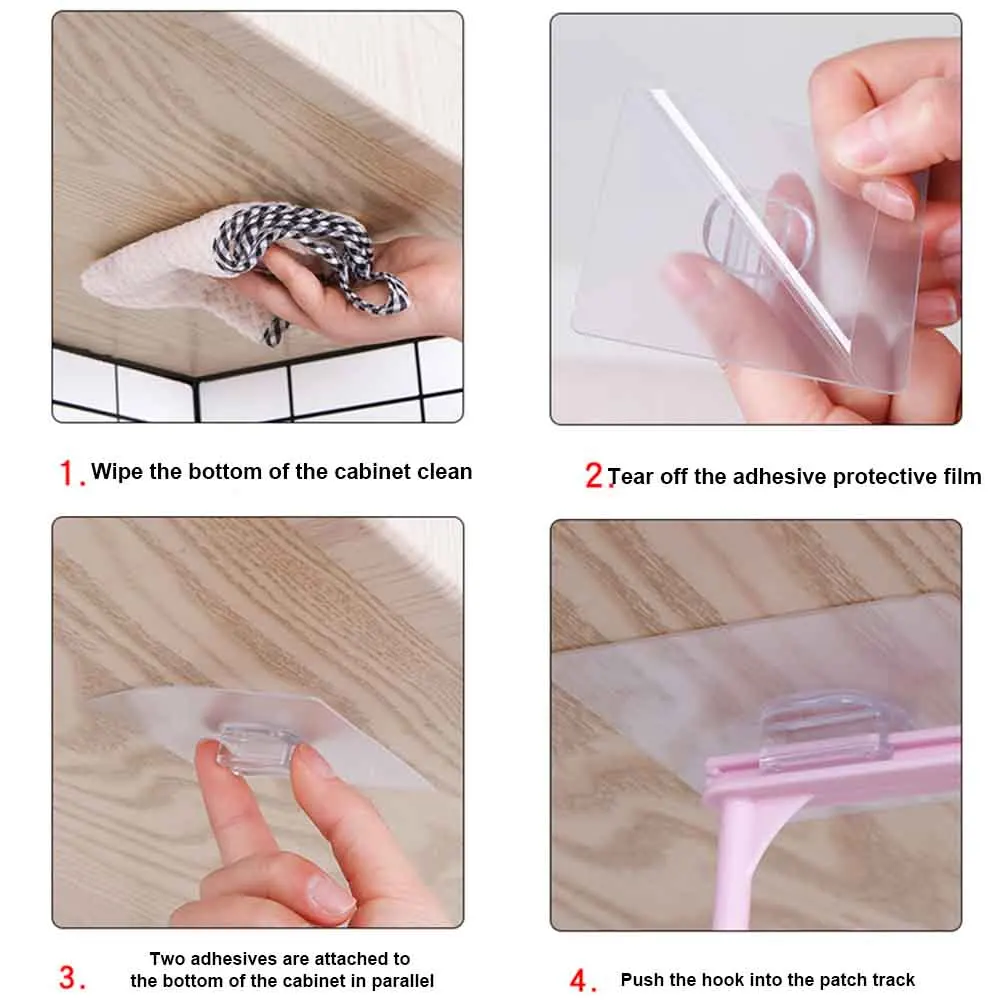 1. Wipe the bottom of the cabinet clean

2. Tear off the adhesive protective film

3. Two adhesives are attached to the bottom of the cabinet in parallel

4. Push the hook into the patch track