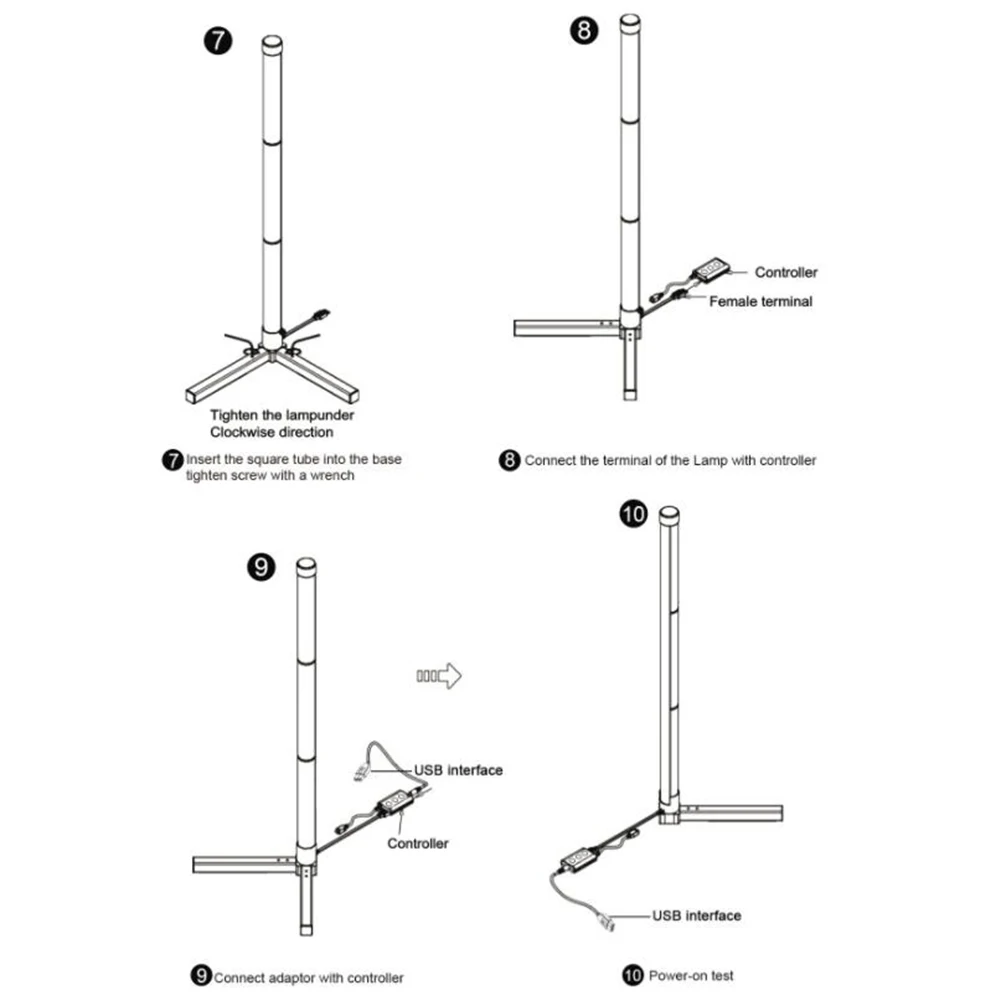 7

Tighten the lampunder
Clockwise direction

7 Insert the square tube into the base tighten screw with a wrench

8

Controller
Female terminal

8 Connect the terminal of the Lamp with controller

9

USB interface
Controller

9 Connect adaptor with controller

10

USB interface

10 Power-on test