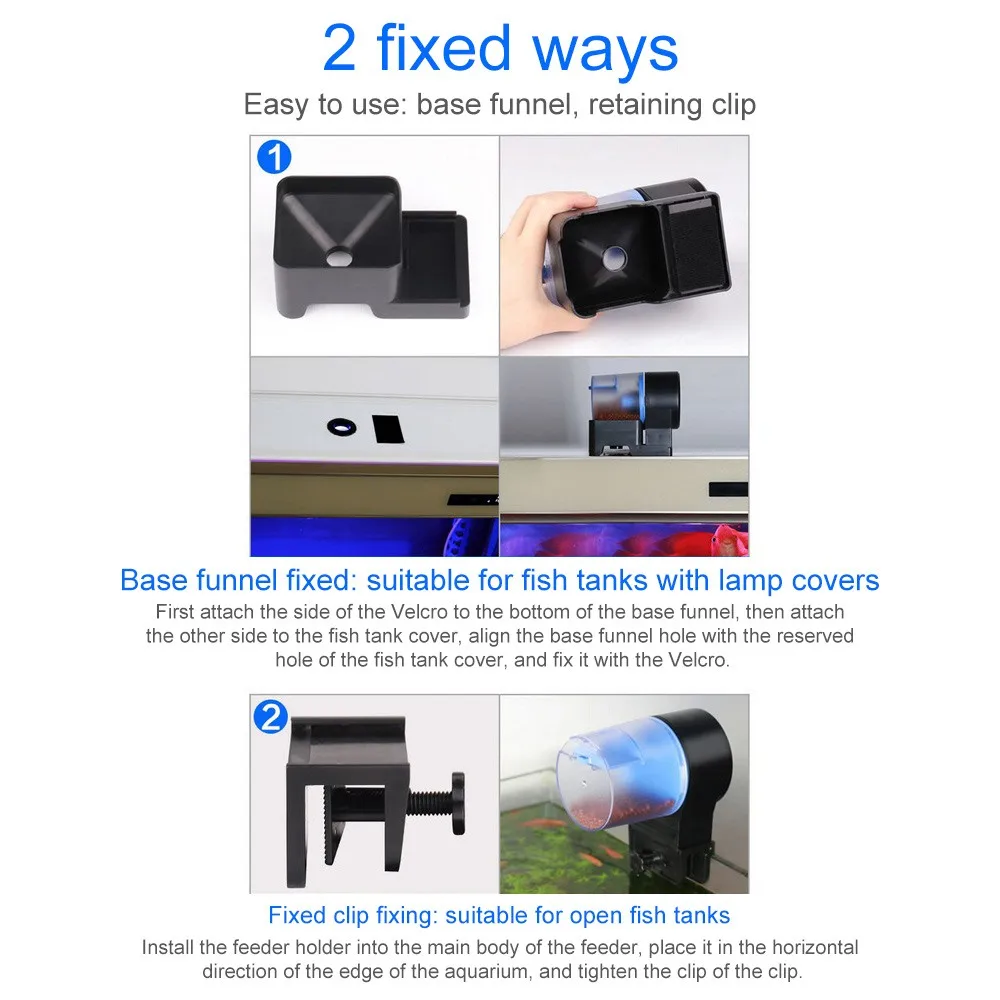 2 fixed ways

Easy to use: base funnel, retaining clip

1

Base funnel fixed: suitable for fish tanks with lamp covers

First attach the side of the Velcro to the bottom of the base funnel, then attach the other side to the fish tank cover, align the base funnel hole with the reserved hole of the fish tank cover, and fix it with the Velcro.

2

Fixed clip fixing: suitable for open fish tanks

Install the feeder holder into the main body of the feeder, place it in the horizontal direction of the edge of the aquarium, and tighten the clip of the clip.