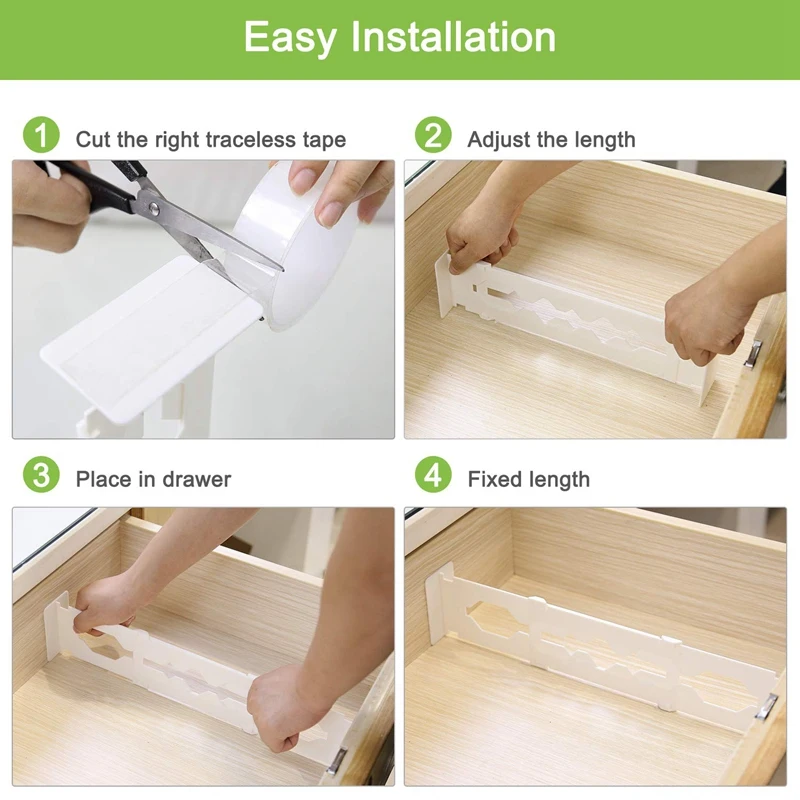 Easy Installation

1 Cut the right traceless tape

2 Adjust the length

3 Place in drawer

4 Fixed length