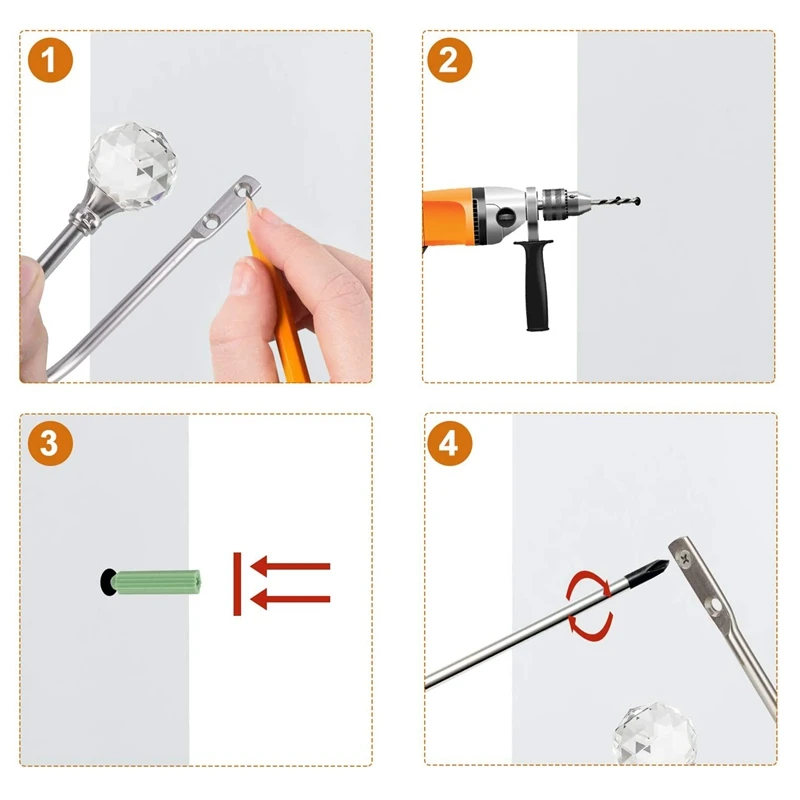 1

2

3

4