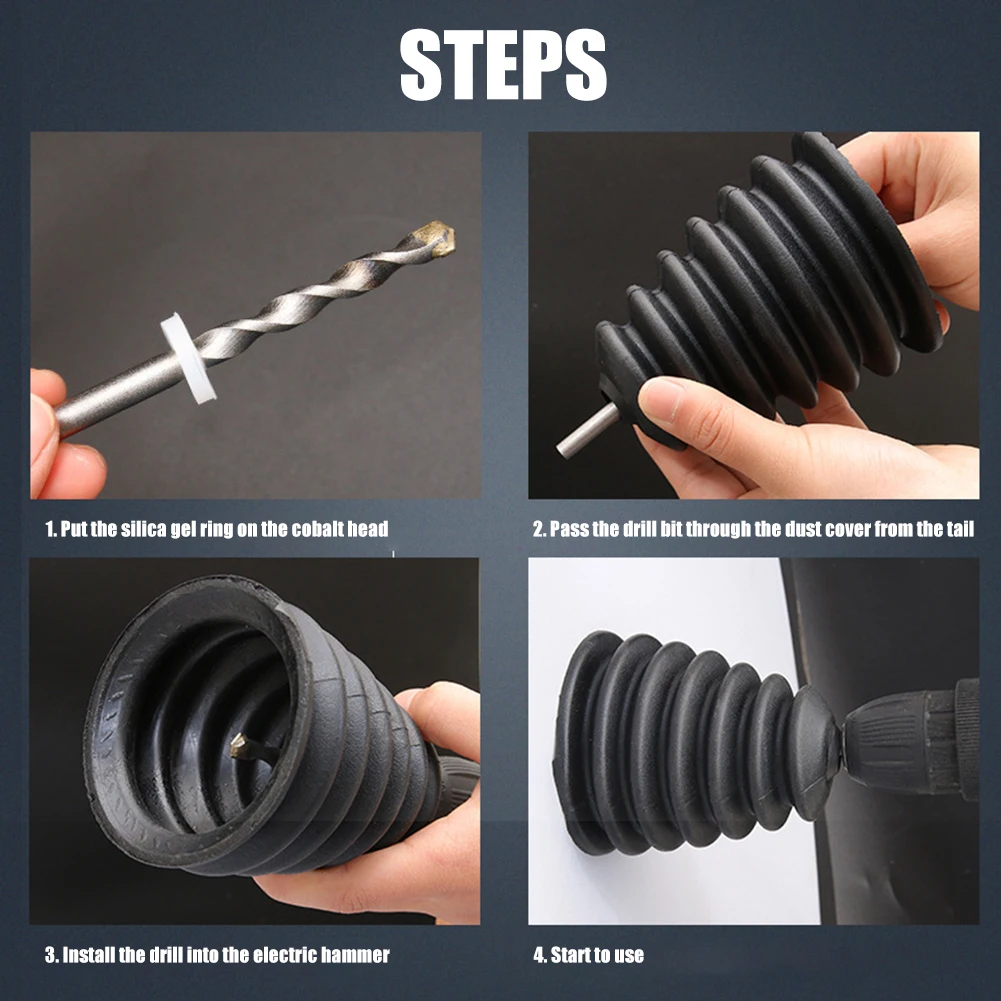 STEPS

1. Put the silica gel ring on the cobalt head

2. Pass the drill bit through the dust cover from the tail

3. Install the drill into the electric hammer

4. Start to use