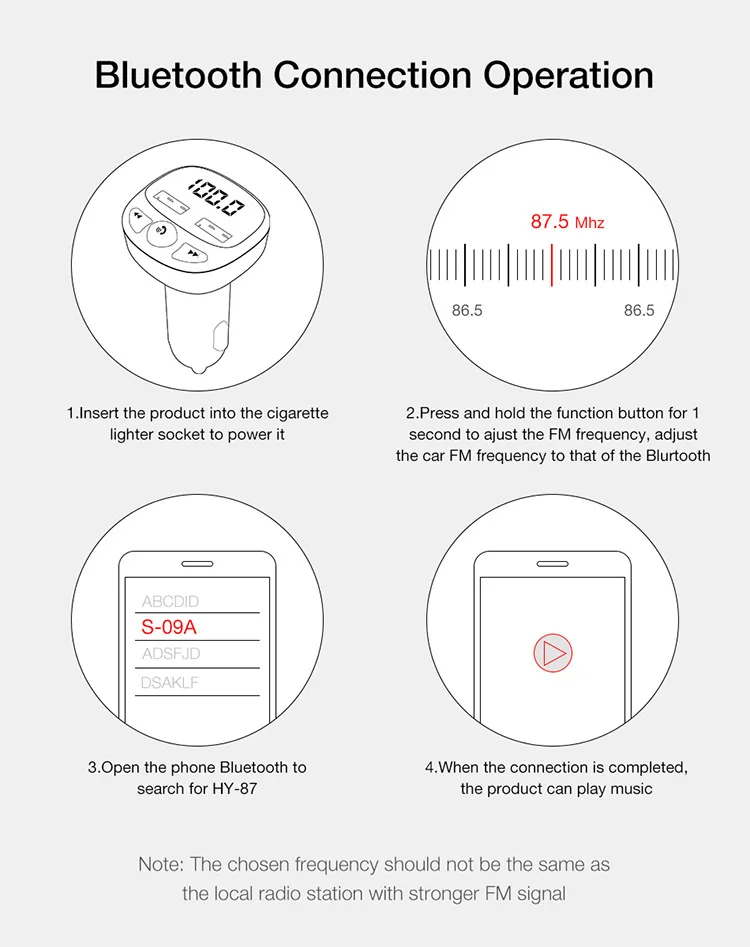 Bluetooth Connection Operation

100.0

1.Insert the product into the cigarette lighter socket to power it

87.5 Mhz

86.5

86.5

2.Press and hold the function button for 1 second to ajust the FM frequency, adjust the car FM frequency to that of the Blurtooth

ABCDID

S-09A

ADSFJD

DSAKLF

3.Open the phone Bluetooth to search for HY-87

4.When the connection is completed, the product can play music

Note: The chosen frequency should not be the same as the local radio station with stronger FM signal