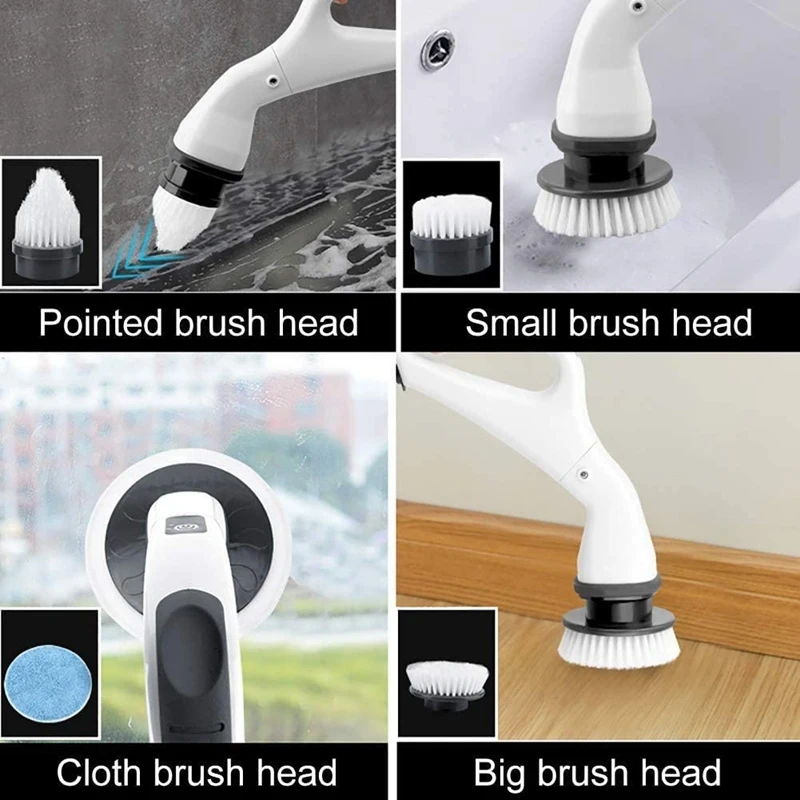 Pointed brush head

Small brush head

Cloth brush head

Big brush head