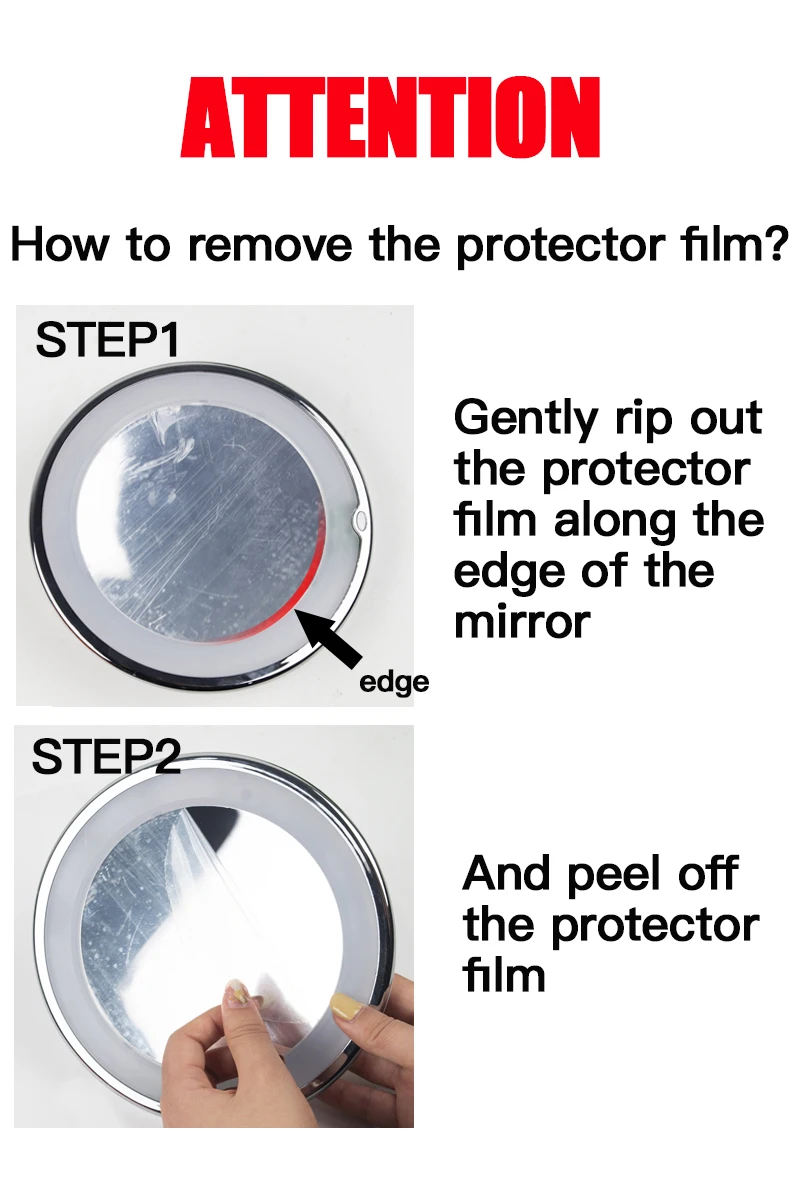 ATTENTION

How to remove the protector film?

STEP1

edge

Gently rip out the protector film along the edge of the mirror

STEP2

And peel off the protector film