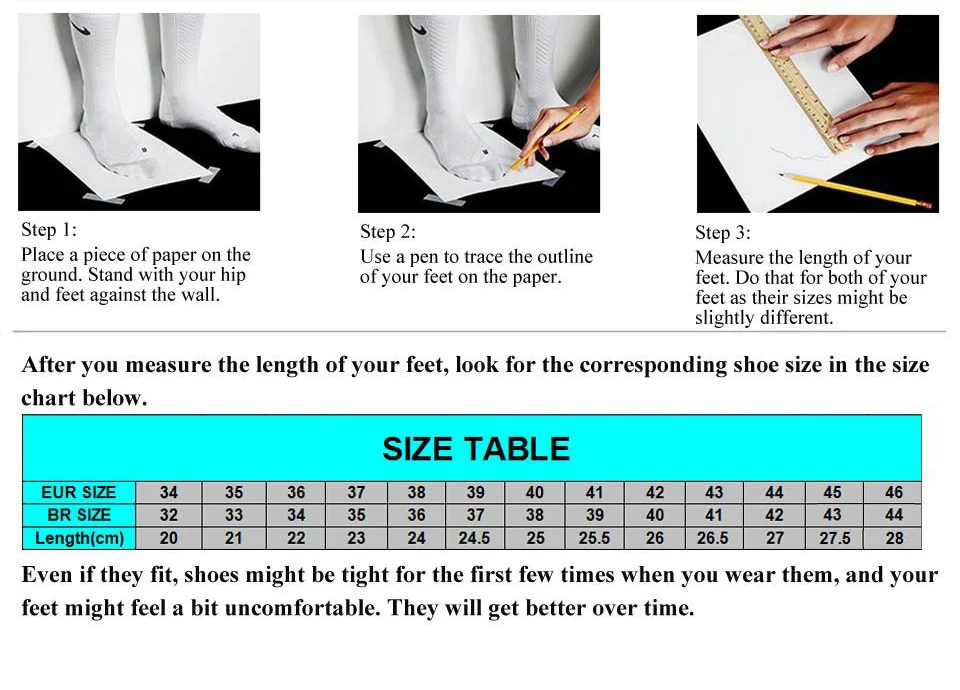 Step 1:
Place a piece of paper on the ground. Stand with your hip and feet against the wall.

Step 2:
Use a pen to trace the outline of your feet on the paper.

Step 3:
Measure the length of your feet. Do that for both of your feet as their sizes might be slightly different.

After you measure the length of your feet, look for the corresponding shoe size in the size chart below.

SIZE TABLE

| EUR SIZE | 34 | 35 | 36 | 37 | 38 | 39 | 40 | 41 | 42 | 43 | 44 | 45 | 46 |
|---|---|---|---|---|---|---|---|---|---|---|---|---|---|
| BR SIZE | 32 | 33 | 34 | 35 | 36 | 37 | 38 | 39 | 40 | 41 | 42 | 43 | 44 |
| Length(cm) | 20 | 21 | 22 | 23 | 24 | 24.5 | 25 | 25.5 | 26 | 26.5 | 27 | 27.5 | 28 |

Even if they fit, shoes might be tight for the first few times when you wear them, and your feet might feel a bit uncomfortable. They will get better over time.