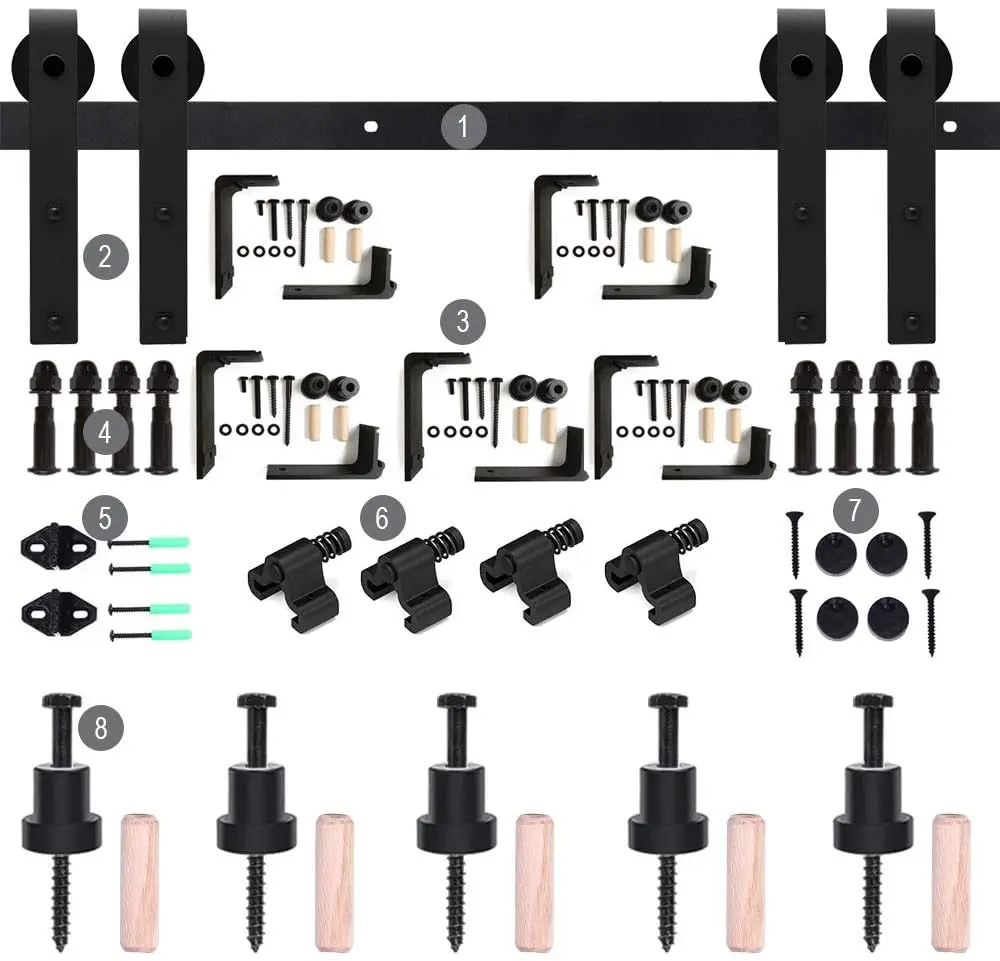 1
2
3
4
5
6
7
8