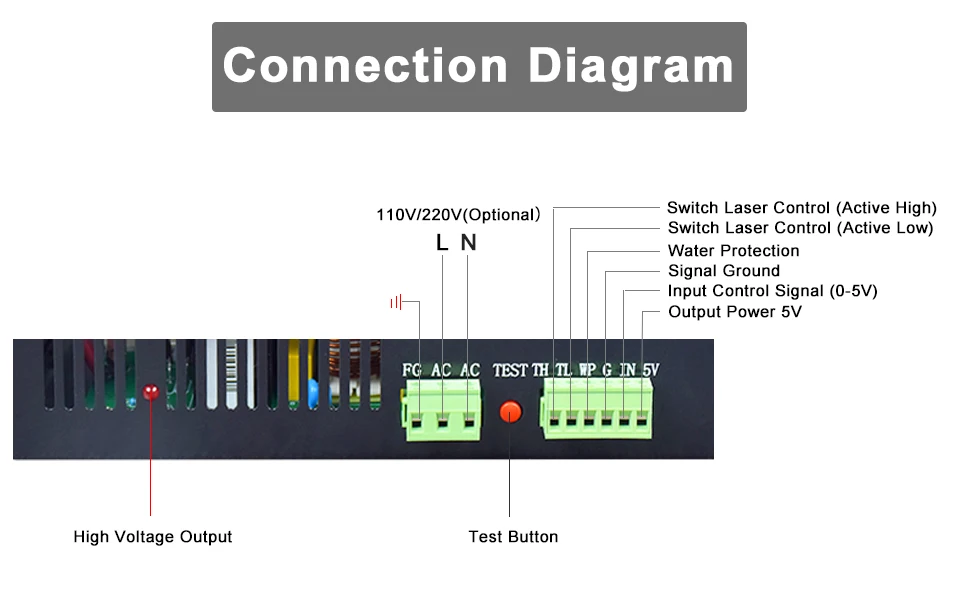 Connection Diagram

110V/220V(Optional)
L N

Switch Laser Control (Active High)
Switch Laser Control (Active Low)
Water Protection
Signal Ground
Input Control Signal (0-5V)
Output Power 5V

FG AC AC TEST TH TL WP G IN 5V

High Voltage Output

Test Button