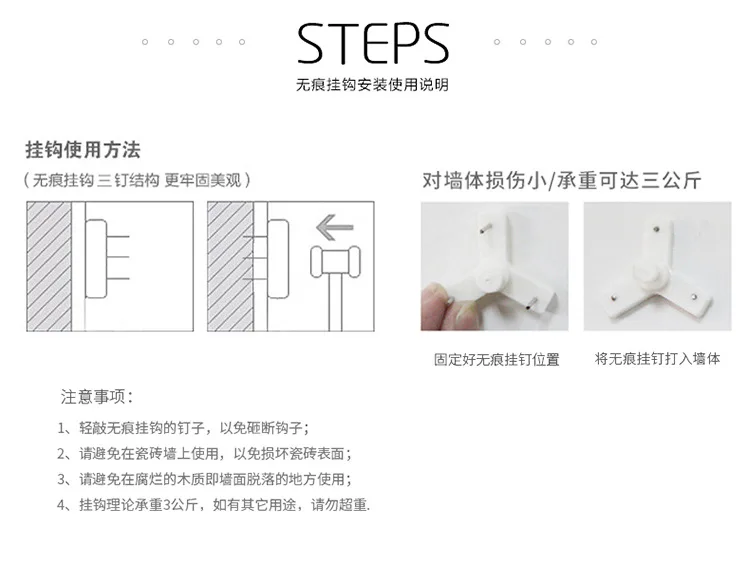 STEPS

无痕挂钩安装使用说明

挂钩使用方法

（无痕挂钩 三钉结构 更牢固美观）

对墙体损伤小/承重可达三公斤

固定好无痕挂钉位置

将无痕挂钉打入墙体

注意事项：

1、轻敲无痕挂钩的钉子，以免砸断钩子；

2、请避免在瓷砖墙上使用，以免损坏瓷砖表面；

3、请避免在腐烂的木质即墙面脱落的地方使用；

4、挂钩理论承重3公斤，如有其它用途，请勿超重.