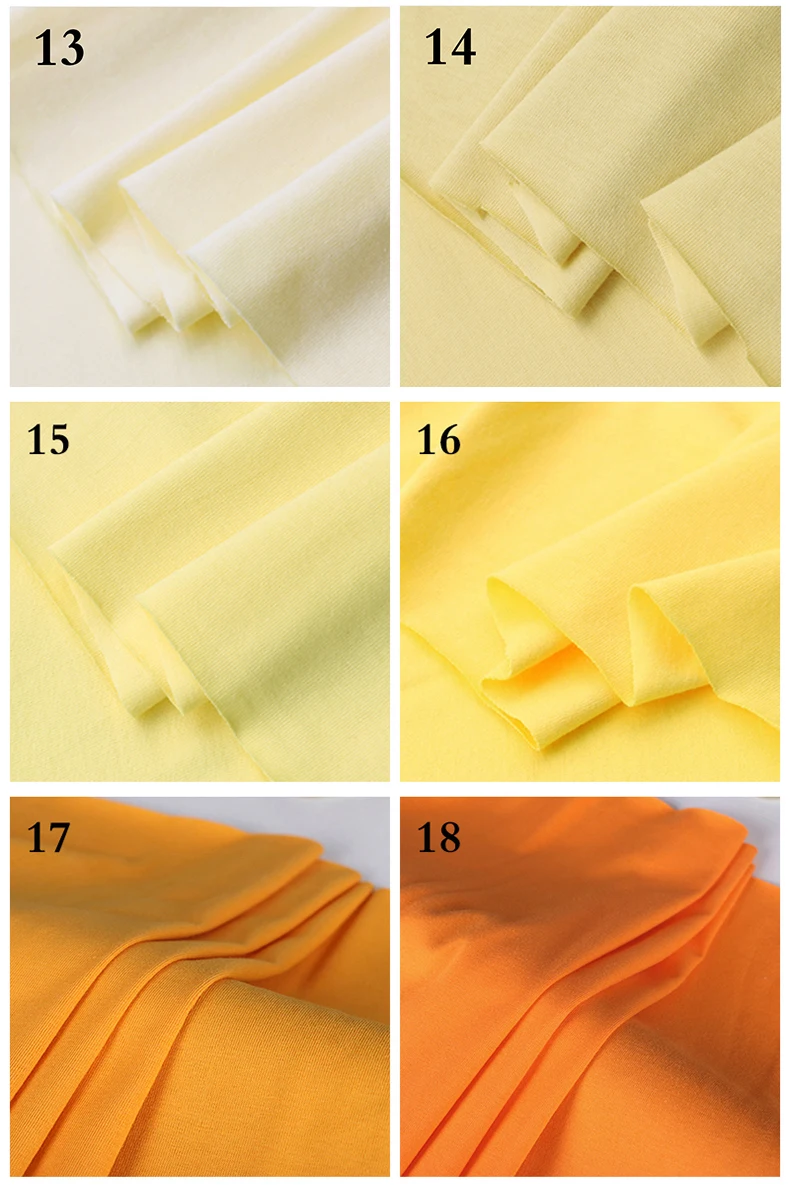 13

14

15

16

17

18