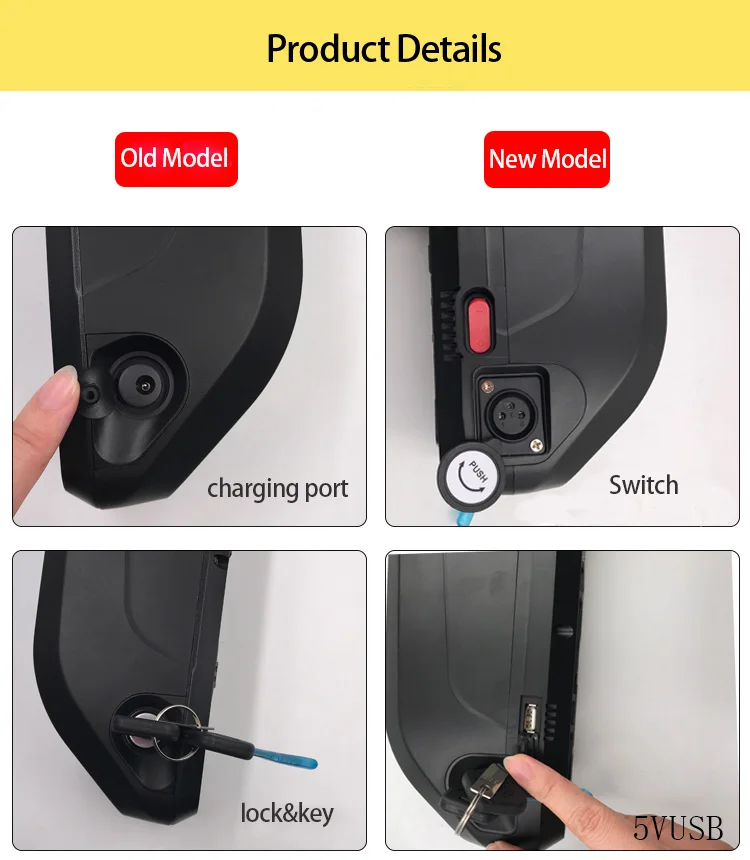 Product Details

Old Model

New Model

charging port

PUSH

Switch

lock&key

5VUSB