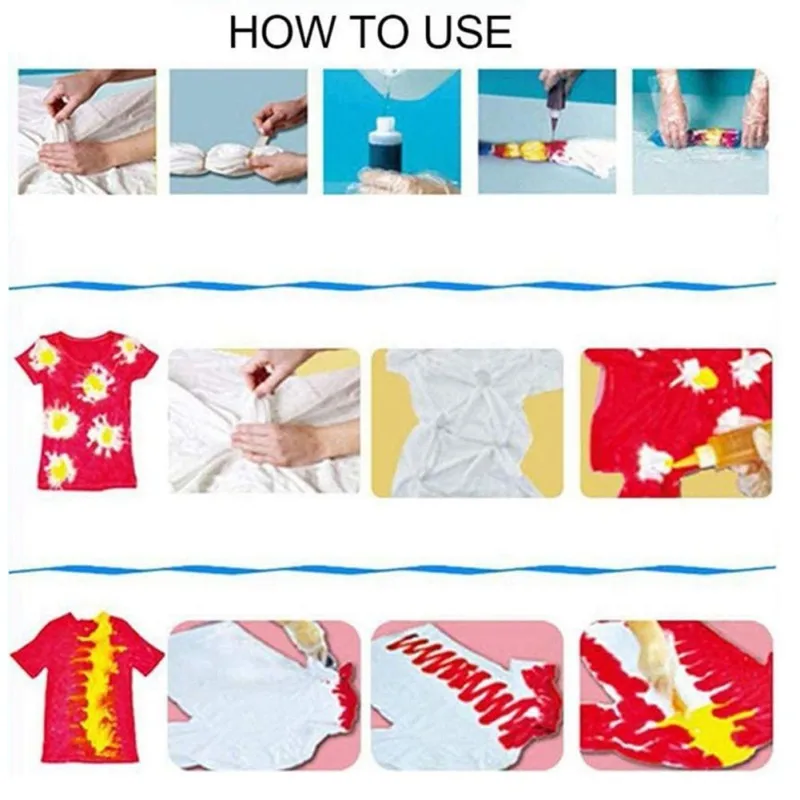 HOW TO USE