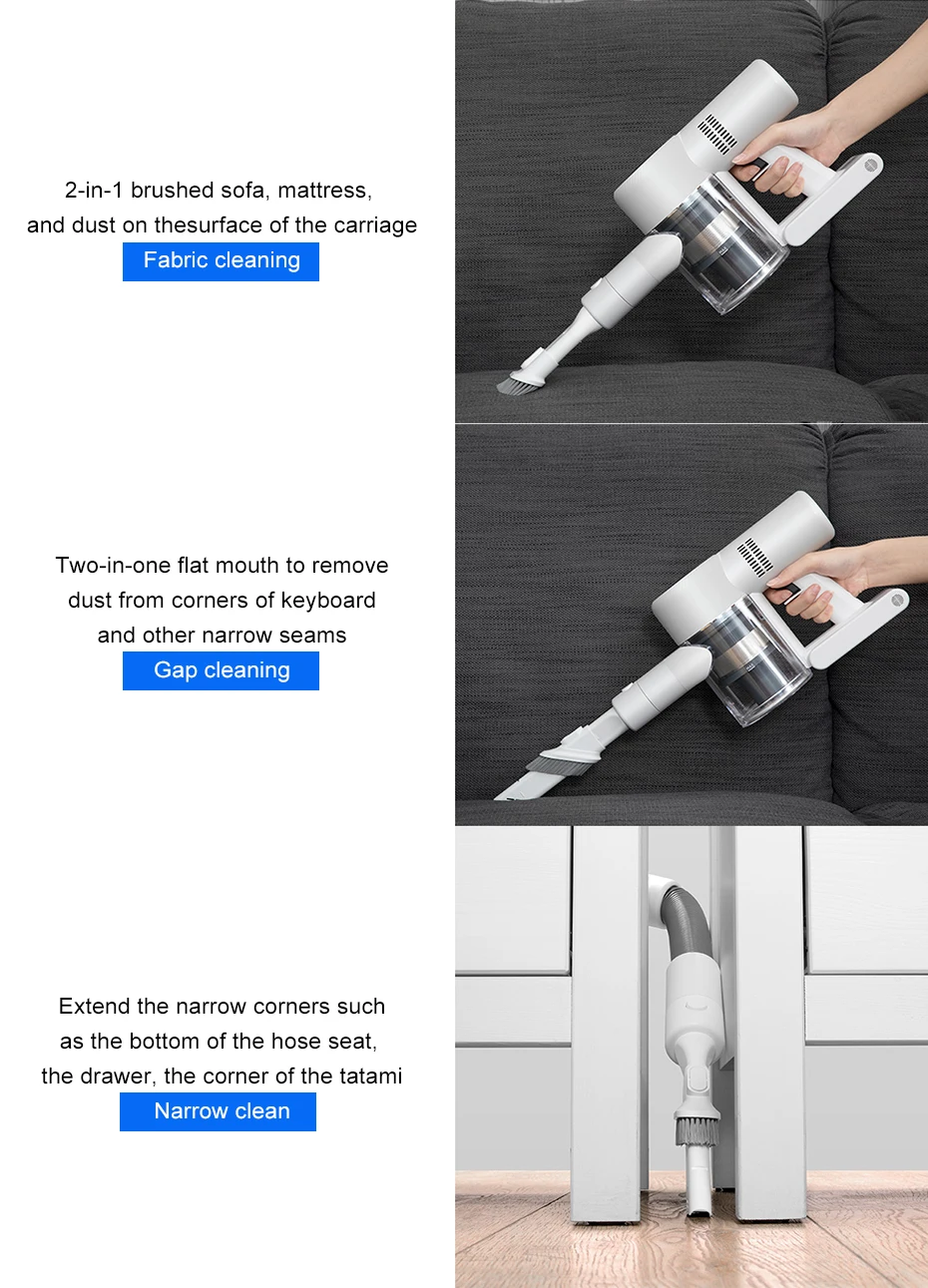 2-in-1 brushed sofa, mattress, and dust on thesurface of the carriage

Fabric cleaning

Two-in-one flat mouth to remove dust from corners of keyboard and other narrow seams

Gap cleaning

Extend the narrow corners such as the bottom of the hose seat, the drawer, the corner of the tatami

Narrow clean