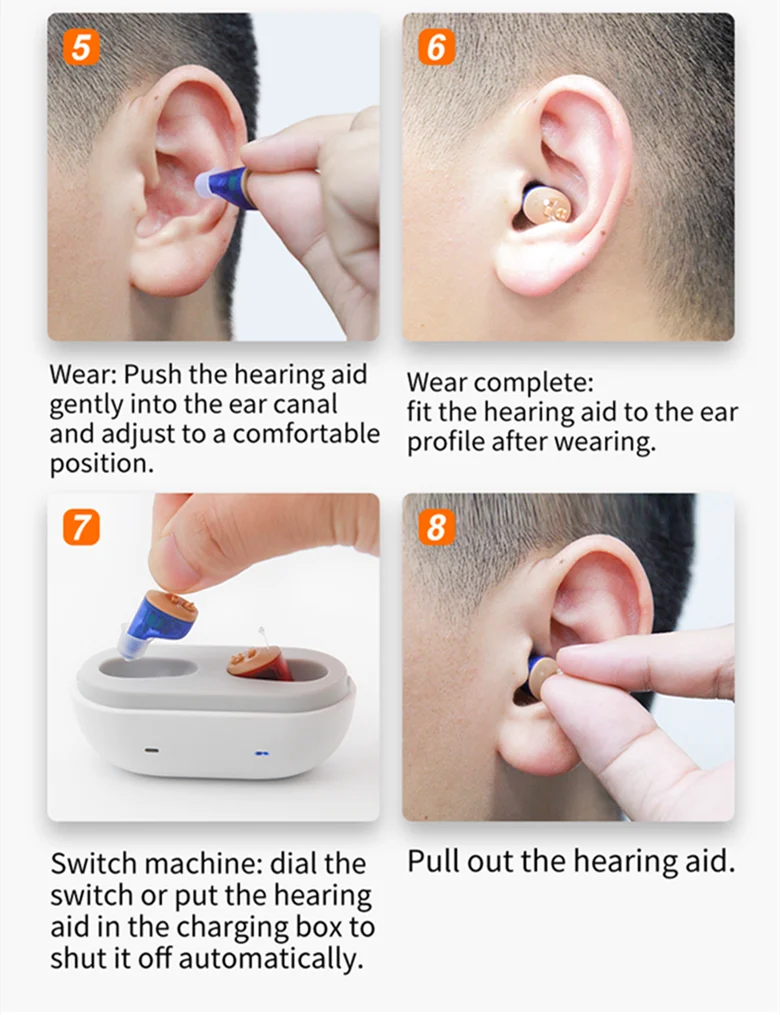 5

Wear: Push the hearing aid gently into the ear canal and adjust to a comfortable position.

6

Wear complete: fit the hearing aid to the ear profile after wearing.

7

Switch machine: dial the switch or put the hearing aid in the charging box to shut it off automatically.

8

Pull out the hearing aid.