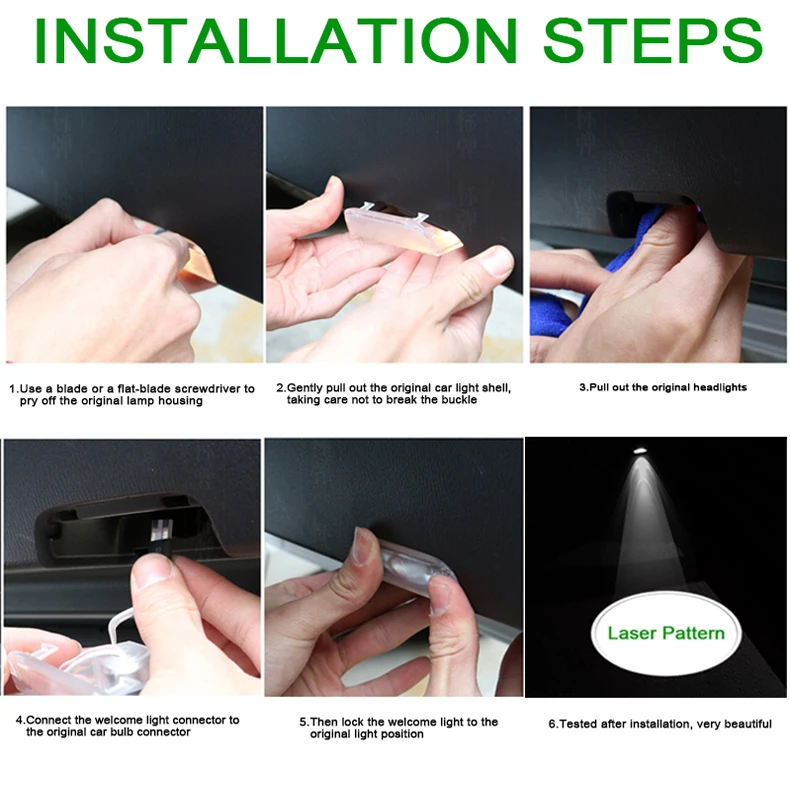 INSTALLATION STEPS

1.Use a blade or a flat-blade screwdriver to pry off the original lamp housing

2.Gently pull out the original car light shell, taking care not to break the buckle

3.Pull out the original headlights

4.Connect the welcome light connector to the original car bulb connector

5.Then lock the welcome light to the original light position

Laser Pattern

6.Tested after installation, very beautiful