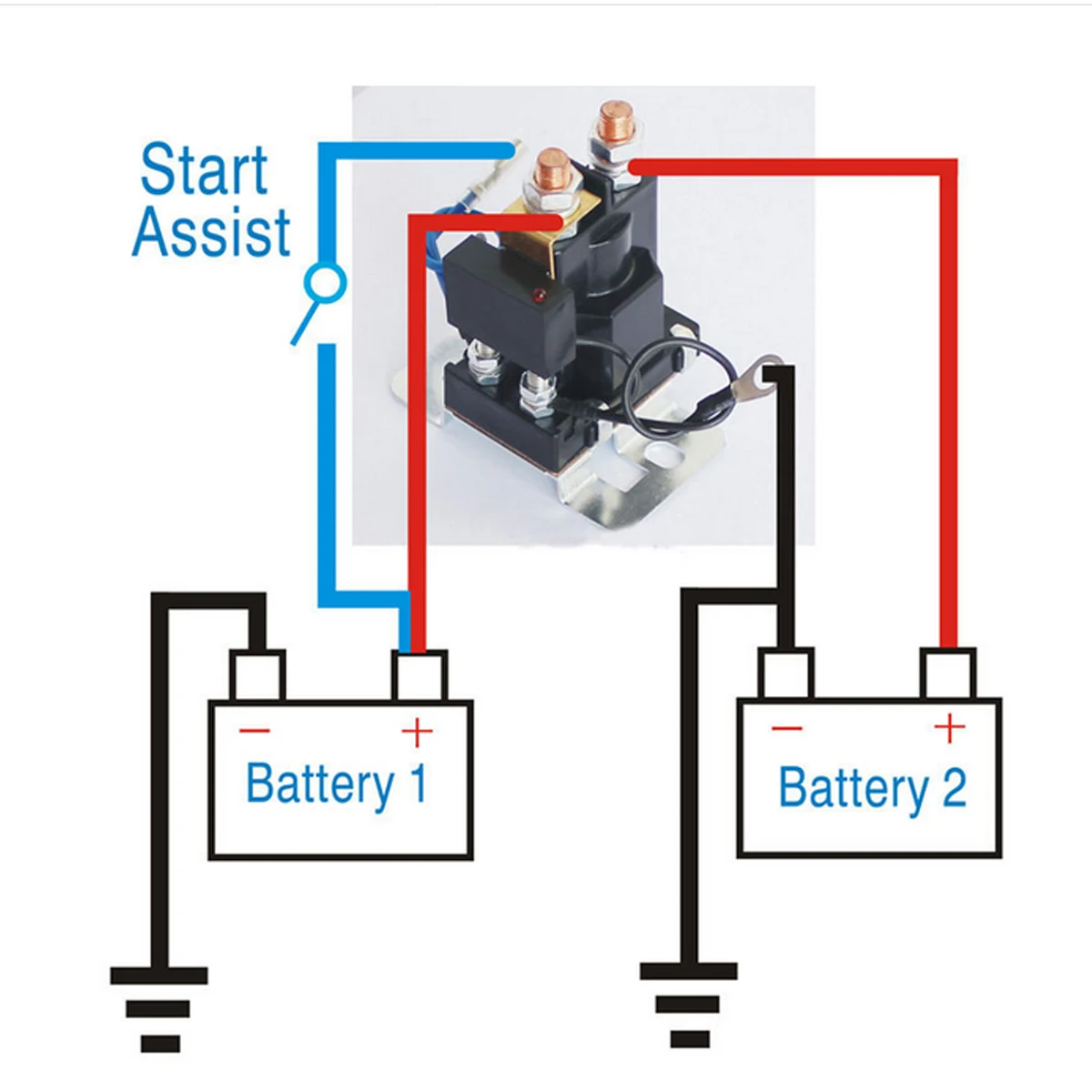 Start Assist

−
+
Battery 1

−
+
Battery 2