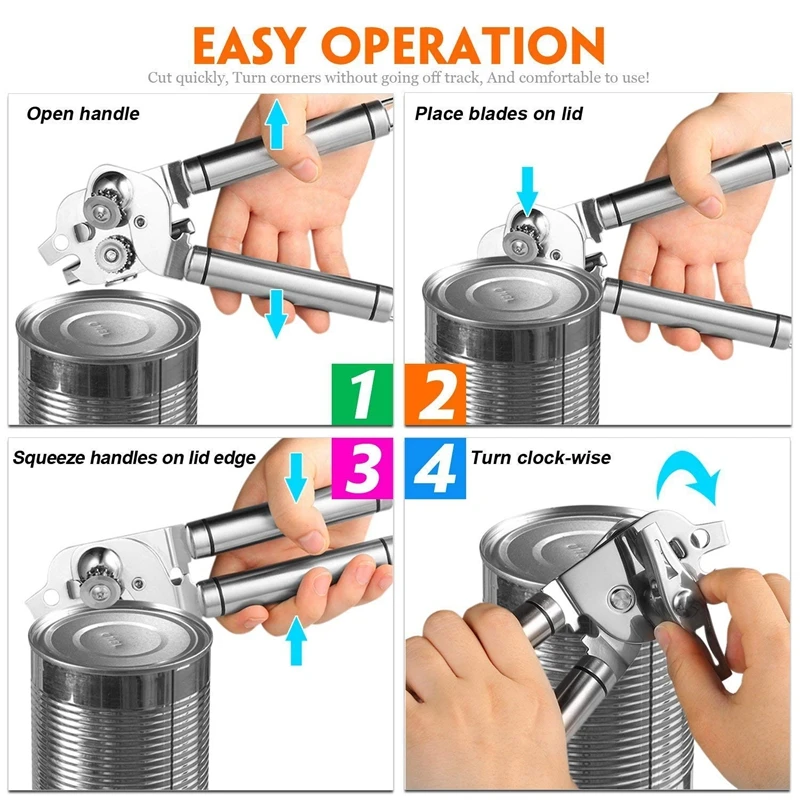 EASY OPERATION

Cut quickly, Turn corners without going off track, And comfortable to use!

Open handle

1

Place blades on lid

2

Squeeze handles on lid edge

3

4

Turn clock-wise