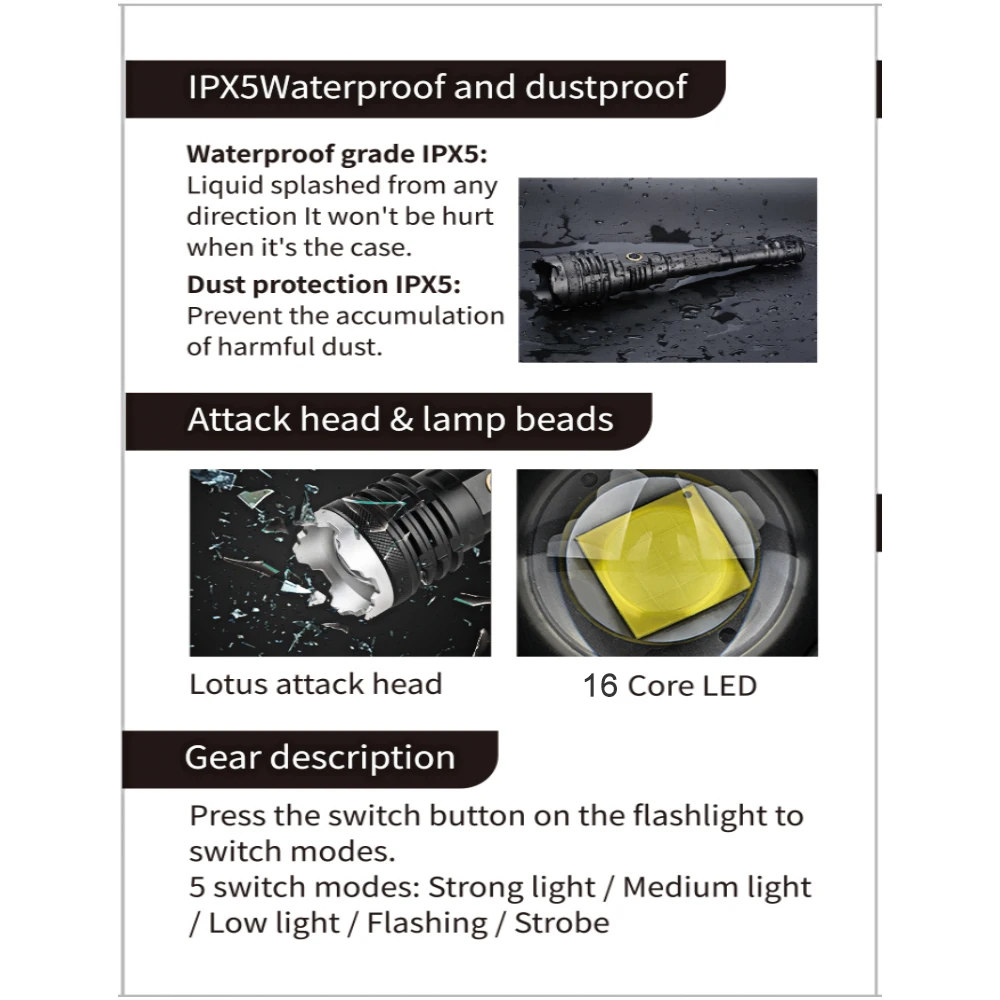 IPX5Waterproof and dustproof

Waterproof grade IPX5:
Liquid splashed from any direction It won't be hurt when it's the case.

Dust protection IPX5:
Prevent the accumulation of harmful dust.

Attack head & lamp beads

Lotus attack head

16 Core LED

Gear description

Press the switch button on the flashlight to switch modes.
5 switch modes: Strong light / Medium light / Low light / Flashing / Strobe