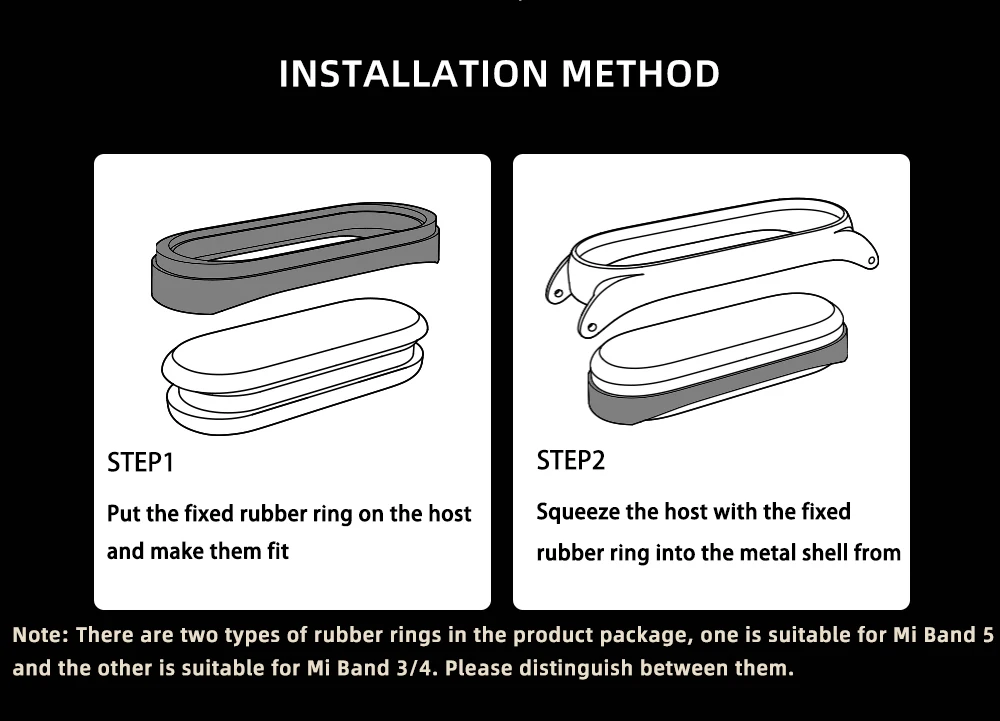 INSTALLATION METHOD

STEP1

Put the fixed rubber ring on the host and make them fit

STEP2

Squeeze the host with the fixed rubber ring into the metal shell from

Note: There are two types of rubber rings in the product package, one is suitable for Mi Band 5 and the other is suitable for Mi Band 3/4. Please distinguish between them.