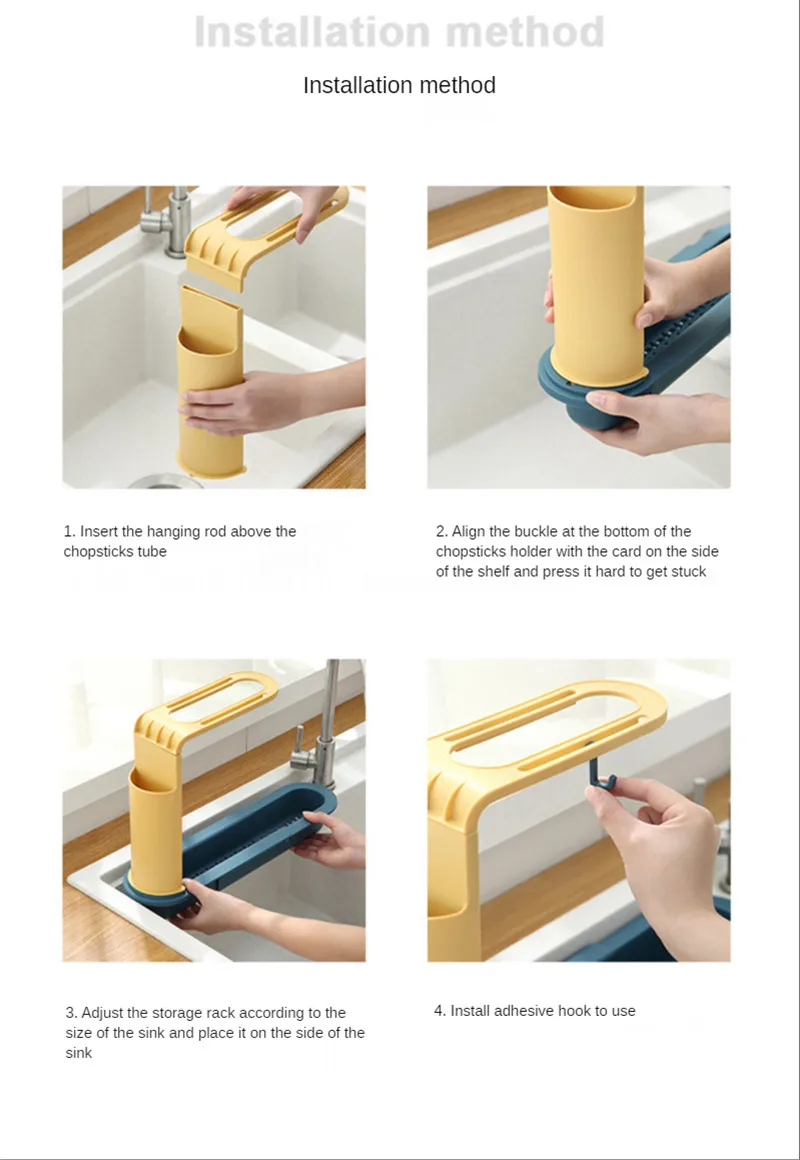 Installation method

Installation method

1. Insert the hanging rod above the chopsticks tube

2. Align the buckle at the bottom of the chopsticks holder with the card on the side of the shelf and press it hard to get stuck

3. Adjust the storage rack according to the size of the sink and place it on the side of the sink

4. Install adhesive hook to use