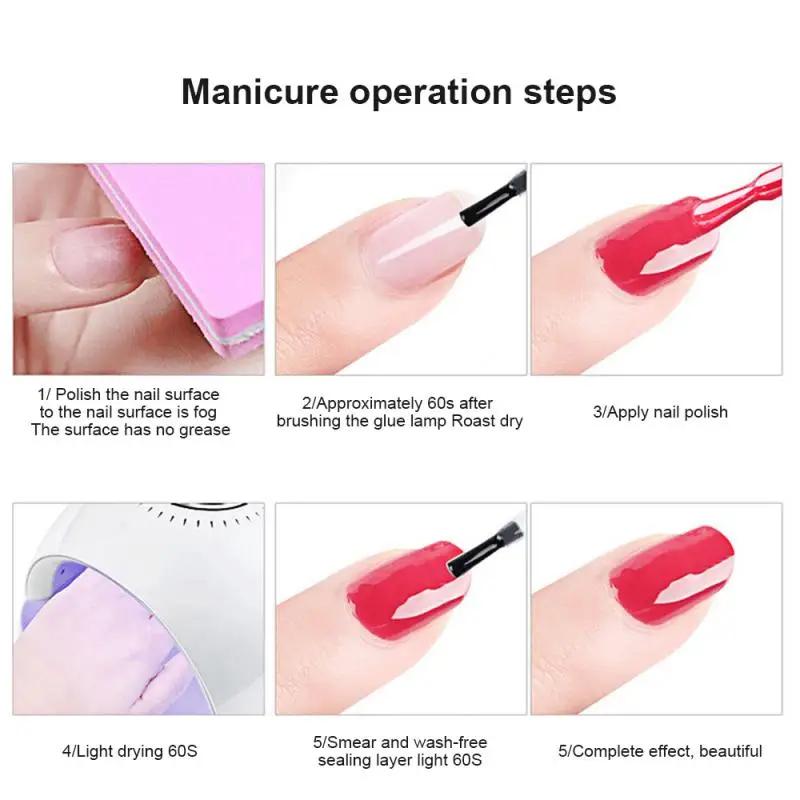 Manicure operation steps

1/ Polish the nail surface to the nail surface is fog The surface has no grease

2/Approximately 60s after brushing the glue lamp Roast dry

3/Apply nail polish

4/Light drying 60S

5/Smear and wash-free sealing layer light 60S

5/Complete effect, beautiful