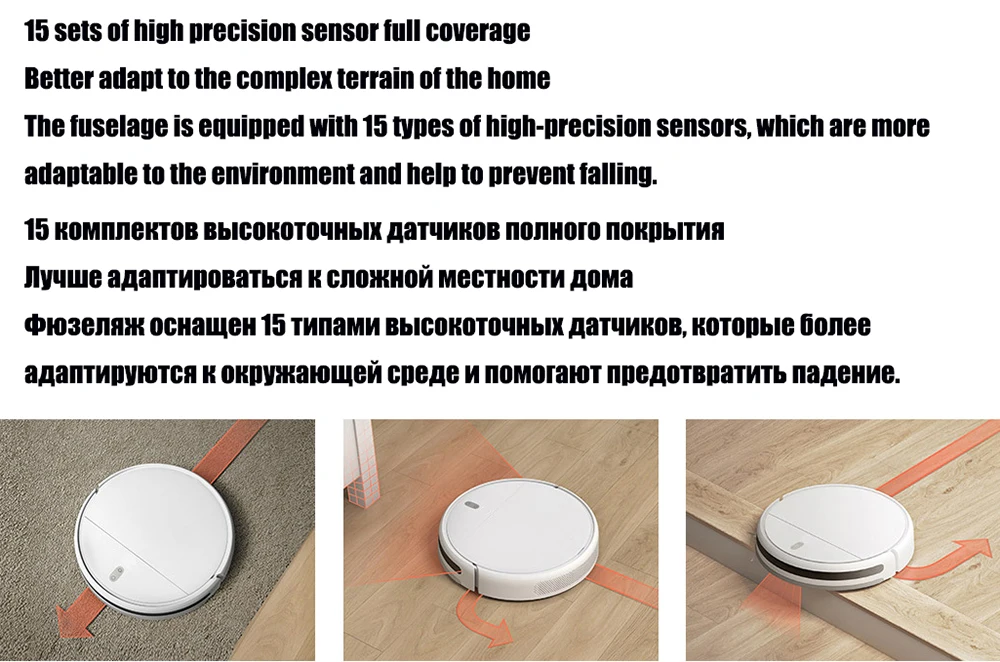 15 sets of high precision sensor full coverage
Better adapt to the complex terrain of the home
The fuselage is equipped with 15 types of high-precision sensors, which are more adaptable to the environment and help to prevent falling.

15 комплектов высокоточных датчиков полного покрытия
Лучше адаптироваться к сложной местности дома
Фюзеляж оснащен 15 типами высокоточных датчиков, которые более адаптируются к окружающей среде и помогают предотвратить падение.