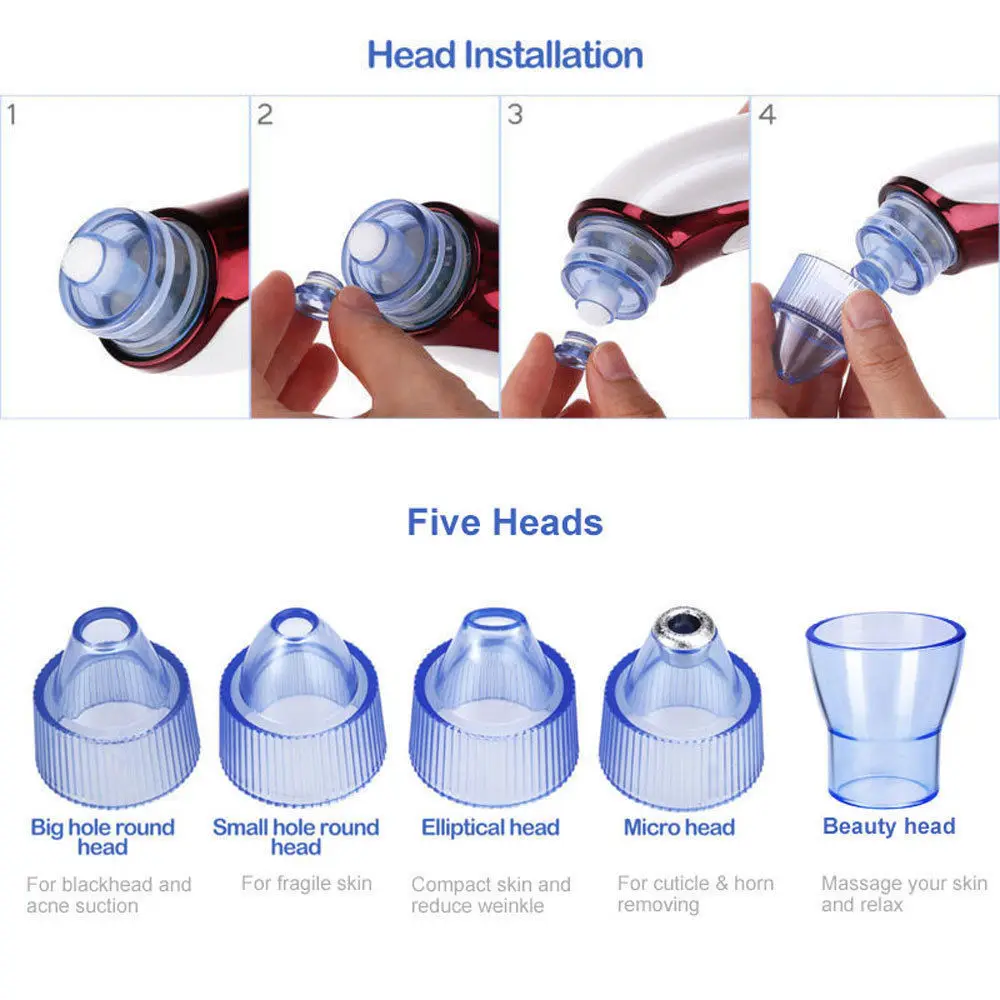 Head Installation

1

2

3

4

Five Heads

Big hole round head

For blackhead and acne suction

Small hole round head

For fragile skin

Elliptical head

Compact skin and reduce weinkle

Micro head

For cuticle & horn removing

Beauty head

Massage your skin and relax