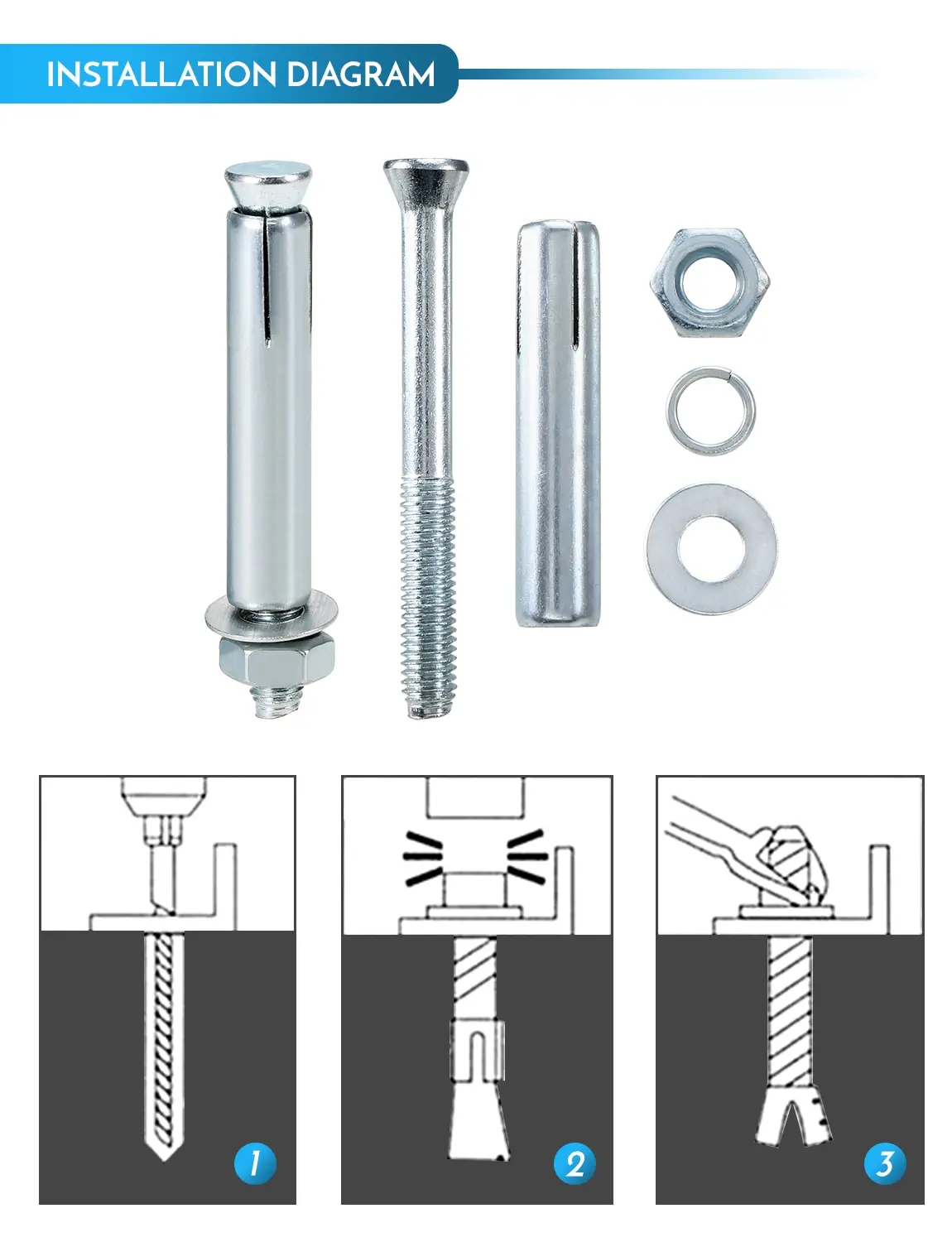 INSTALLATION DIAGRAM

1

2

3