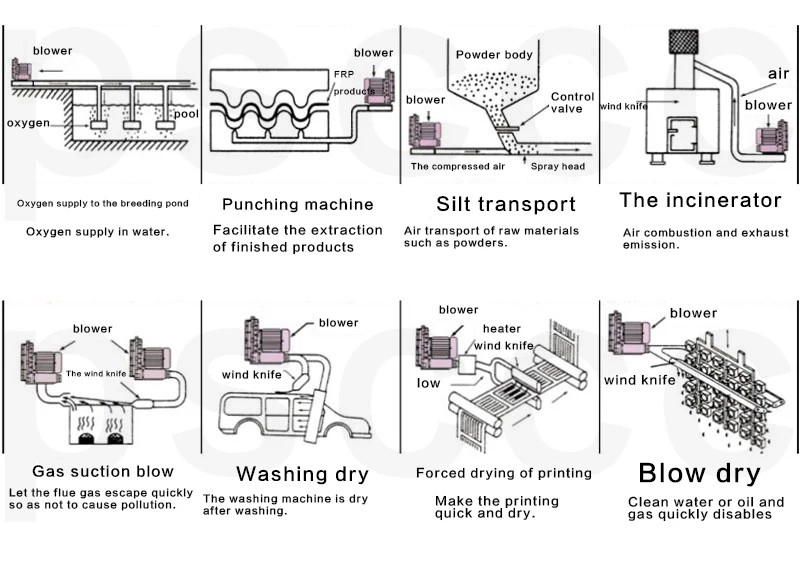 blower

oxygen

pool

Oxygen supply to the breeding pond

Oxygen supply in water.

blower

FRP products

Punching machine

Facilitate the extraction of finished products

Powder body

blower

Control valve

The compressed air

Spray head

Silt transport

Air transport of raw materials such as powders.

air

wind knife

blower

The incinerator

Air combustion and exhaust emission.

blower

The wind knife

Gas suction blow

Let the flue gas escape quickly so as not to cause pollution.

blower

wind knife

Washing dry

The washing machine is dry after washing.

blower

heater

wind knife

low

Forced drying of printing

Make the printing quick and dry.

blower

wind knife

Blow dry

Clean water or oil and gas quickly disables