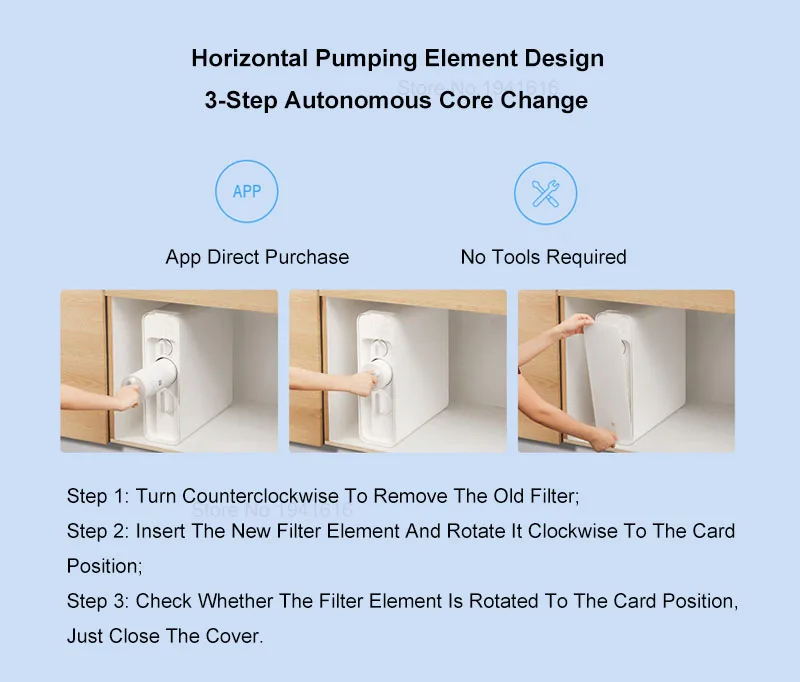 Horizontal Pumping Element Design

Store No 1941616

3-Step Autonomous Core Change

APP

App Direct Purchase

No Tools Required

Step 1: Turn Counterclockwise To Remove The Old Filter;

Store No 1941616

Step 2: Insert The New Filter Element And Rotate It Clockwise To The Card Position;

Step 3: Check Whether The Filter Element Is Rotated To The Card Position, Just Close The Cover.