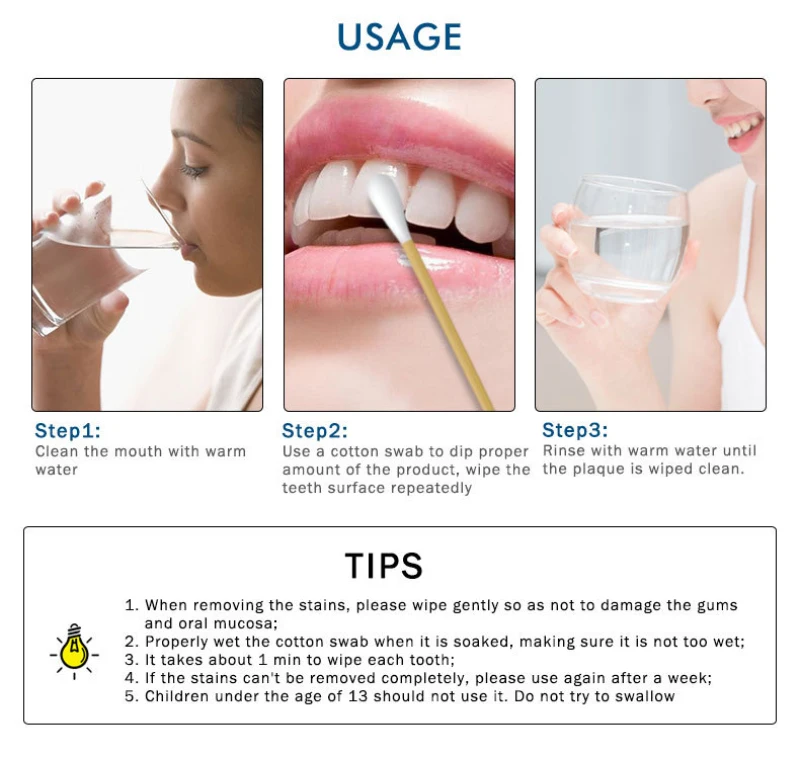 USAGE

Step1:
Clean the mouth with warm water

Step2:
Use a cotton swab to dip proper amount of the product, wipe the teeth surface repeatedly

Step3:
Rinse with warm water until the plaque is wiped clean.

TIPS

1. When removing the stains, please wipe gently so as not to damage the gums and oral mucosa;
2. Properly wet the cotton swab when it is soaked, making sure it is not too wet;
3. It takes about 1 min to wipe each tooth;
4. If the stains can't be removed completely, please use again after a week;
5. Children under the age of 13 should not use it. Do not try to swallow