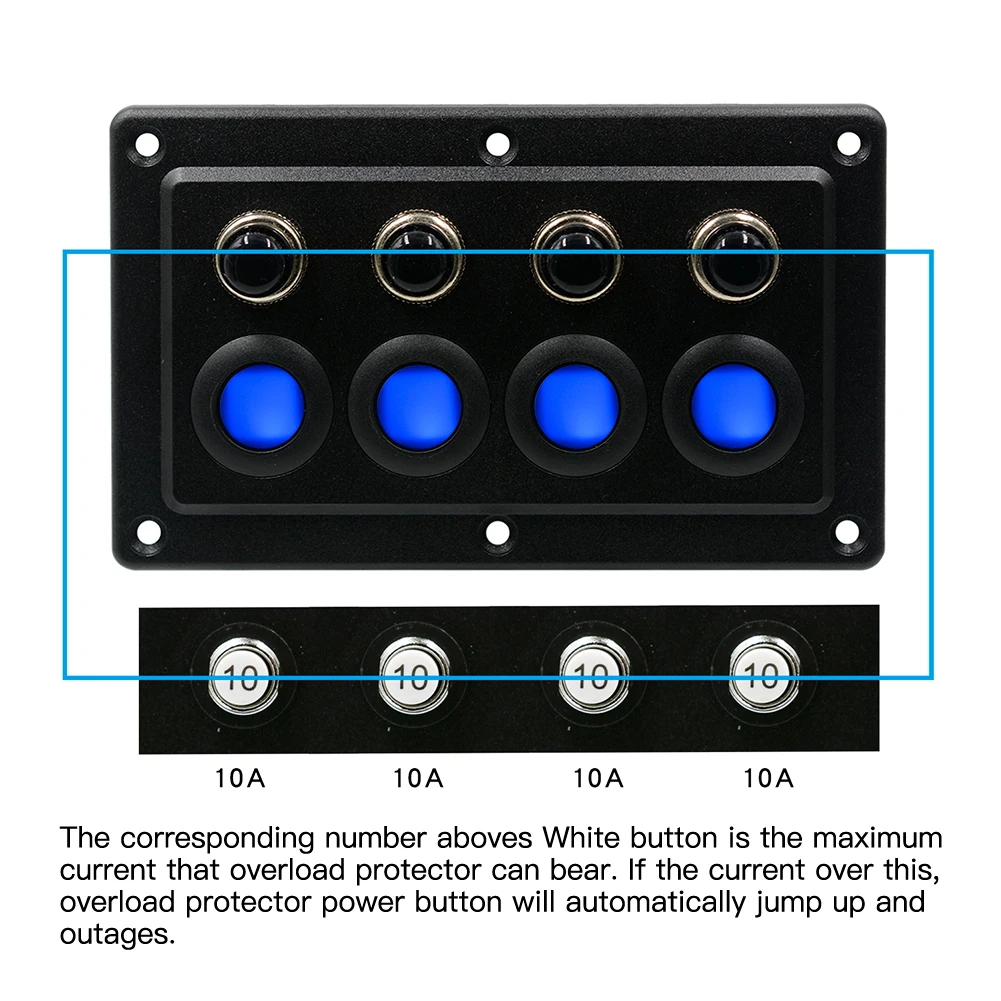 10 10 10 10

10A 10A 10A 10A

The corresponding number aboves White button is the maximum current that overload protector can bear. If the current over this, overload protector power button will automatically jump up and outages.