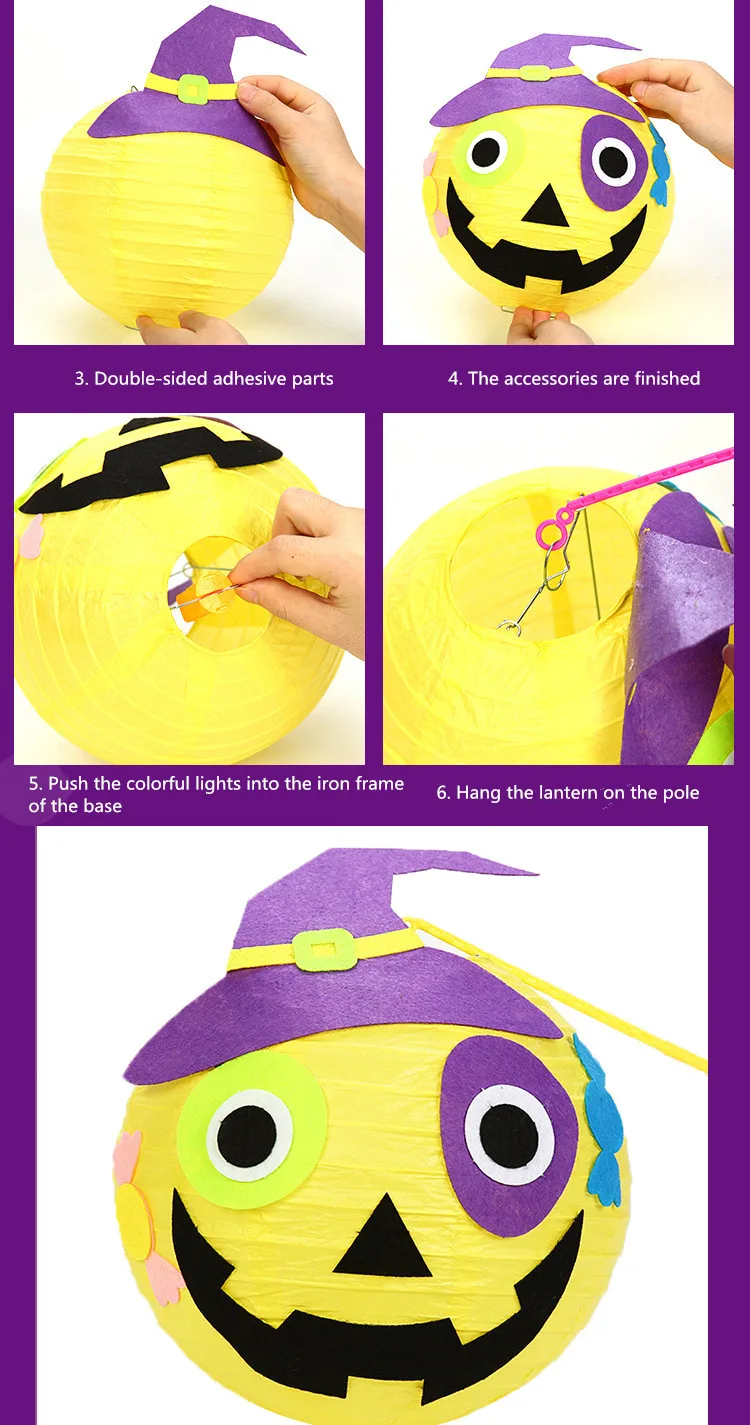 3. Double-sided adhesive parts

4. The accessories are finished

5. Push the colorful lights into the iron frame of the base

6. Hang the lantern on the pole