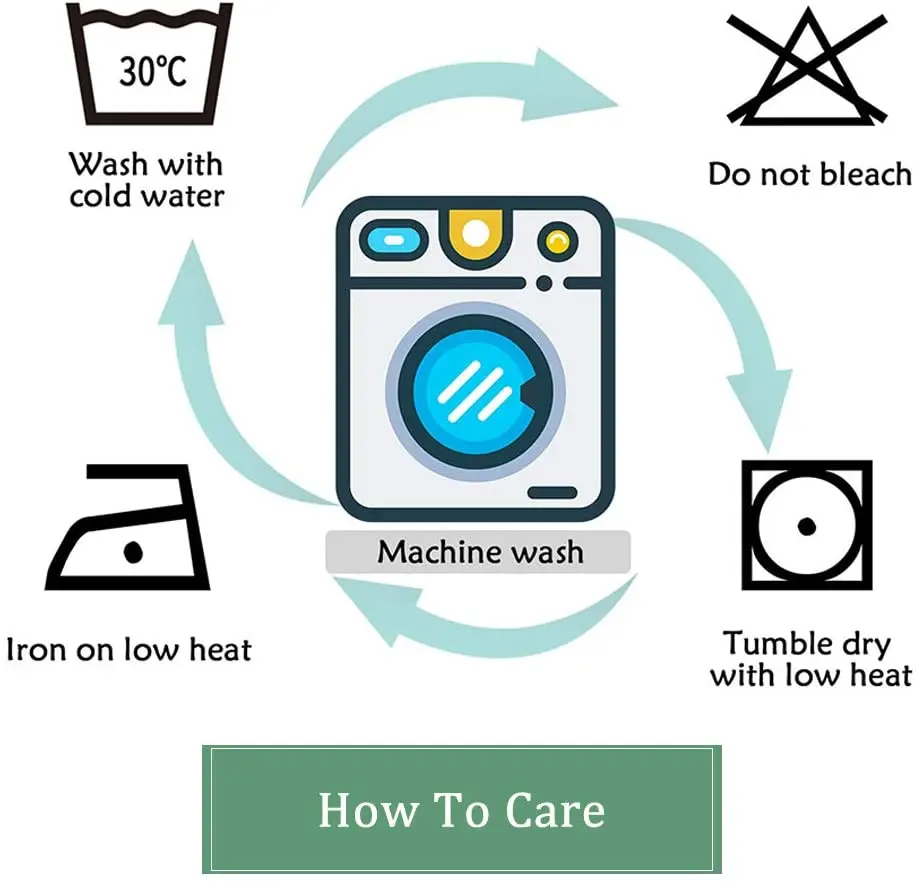 30℃

Wash with cold water

Do not bleach

Machine wash

Iron on low heat

Tumble dry with low heat

How To Care