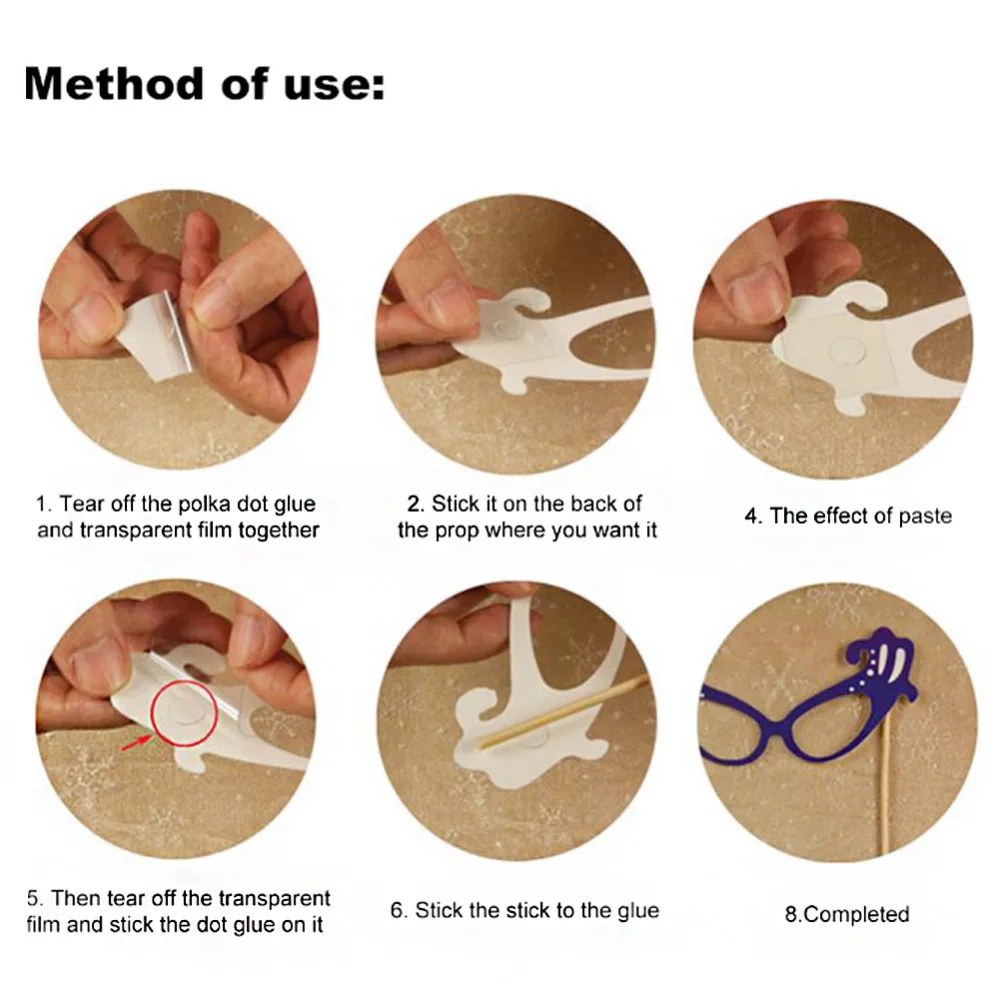 Method of use:

1. Tear off the polka dot glue and transparent film together

2. Stick it on the back of the prop where you want it

4. The effect of paste

5. Then tear off the transparent film and stick the dot glue on it

6. Stick the stick to the glue

8.Completed