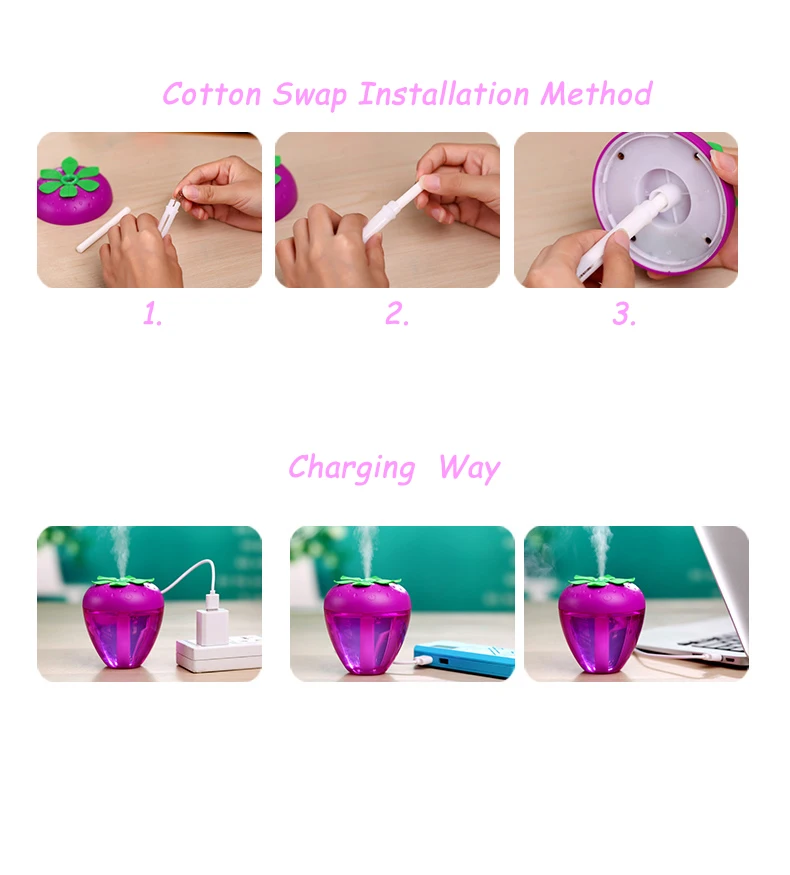 Cotton Swap Installation Method

1.

2.

3.

Charging Way