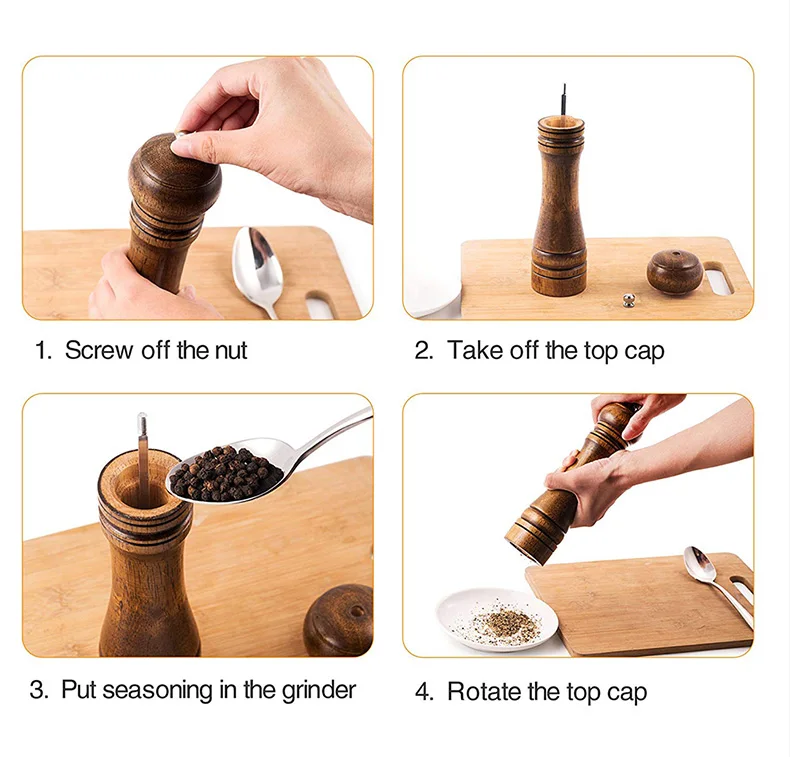 1. Screw off the nut

2. Take off the top cap

3. Put seasoning in the grinder

4. Rotate the top cap