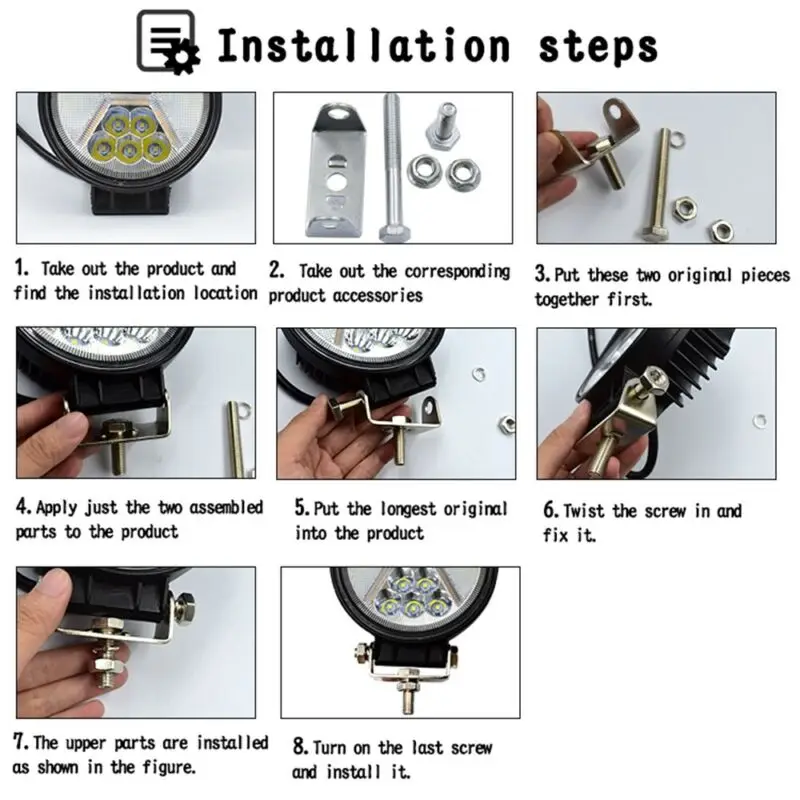 Installation steps

1. Take out the product and find the installation location

2. Take out the corresponding product accessories

3. Put these two original pieces together first.

4. Apply just the two assembled parts to the product

5. Put the longest original into the product

6. Twist the screw in and fix it.

7. The upper parts are installed as shown in the figure.

8. Turn on the last screw and install it.