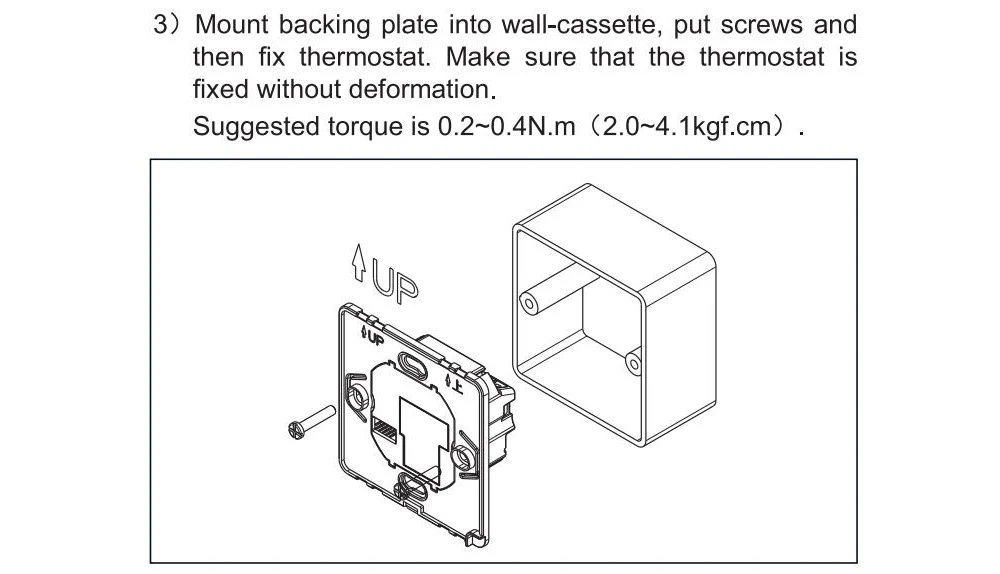 3）Mount backing plate into wall-cassette, put screws and then fix thermostat. Make sure that the thermostat is fixed without deformation.

Suggested torque is 0.2~0.4N.m（2.0~4.1kgf.cm）.

UP

UP

上