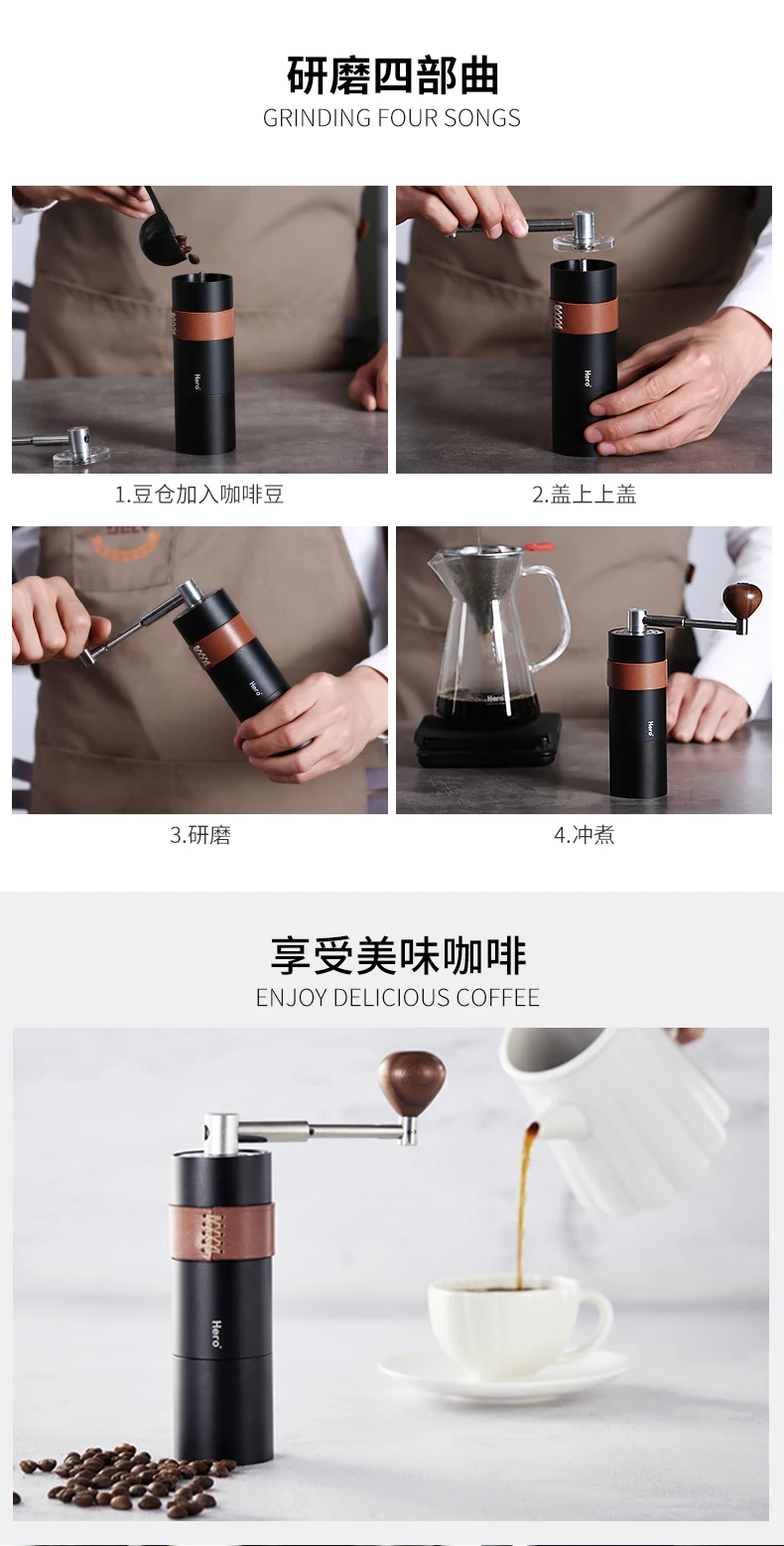 研磨四部曲
GRINDING FOUR SONGS

Hero

1.豆仓加入咖啡豆

Hero

2.盖上上盖

Hero

3.研磨

Hero

Hero

4.冲煮

享受美味咖啡
ENJOY DELICIOUS COFFEE

Hero