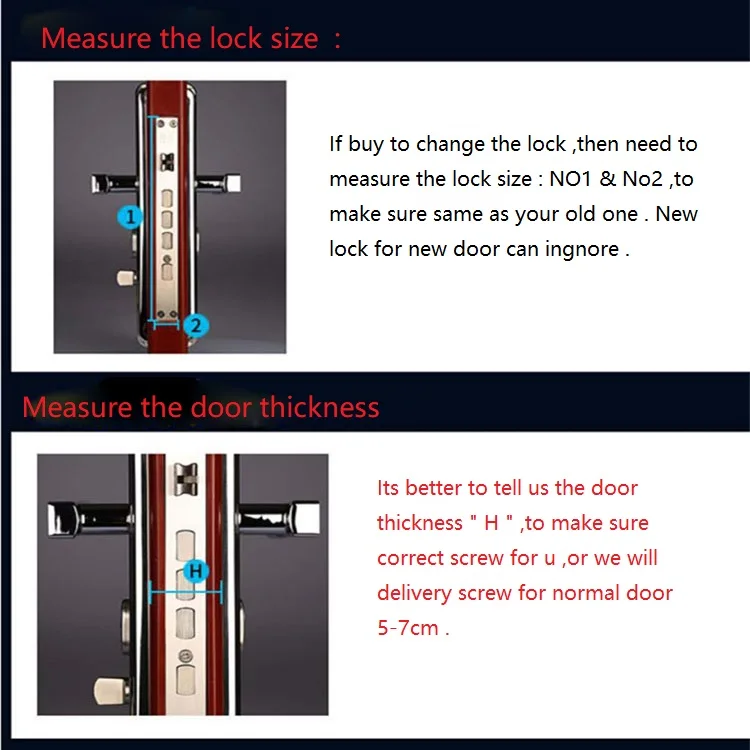 Measure the lock size ：

1

2

If buy to change the lock ,then need to measure the lock size : NO1 & No2 ,to make sure same as your old one . New lock for new door can ingnore .

Measure the door thickness

H

Its better to tell us the door thickness " H " ,to make sure correct screw for u ,or we will delivery screw for normal door 5-7cm .