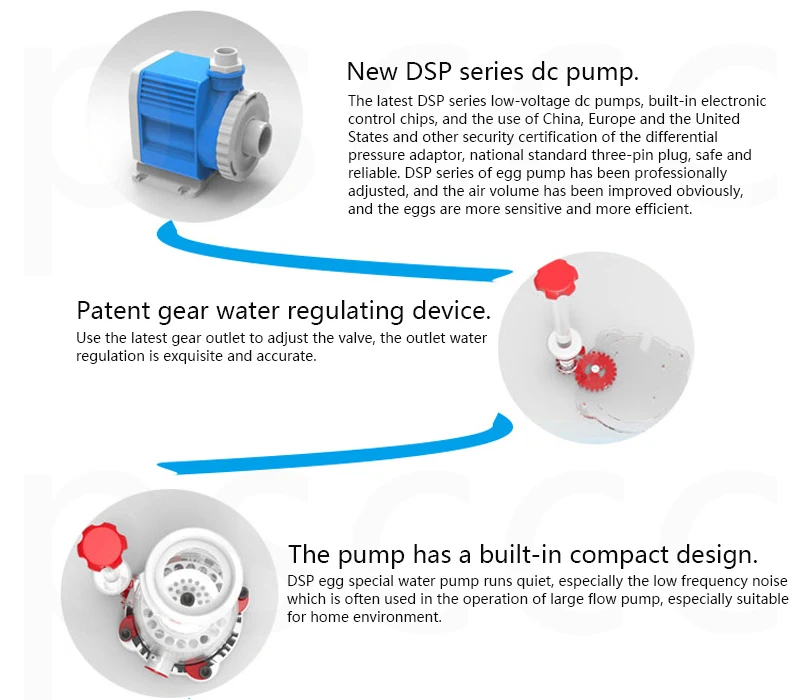 New DSP series dc pump.

The latest DSP series low-voltage dc pumps, built-in electronic control chips, and the use of China, Europe and the United States and other security certification of the differential pressure adaptor, national standard three-pin plug, safe and reliable. DSP series of egg pump has been professionally adjusted, and the air volume has been improved obviously, and the eggs are more sensitive and more efficient.

Patent gear water regulating device.

Use the latest gear outlet to adjust the valve, the outlet water regulation is exquisite and accurate.

The pump has a built-in compact design.

DSP egg special water pump runs quiet, especially the low frequency noise which is often used in the operation of large flow pump, especially suitable for home environment.