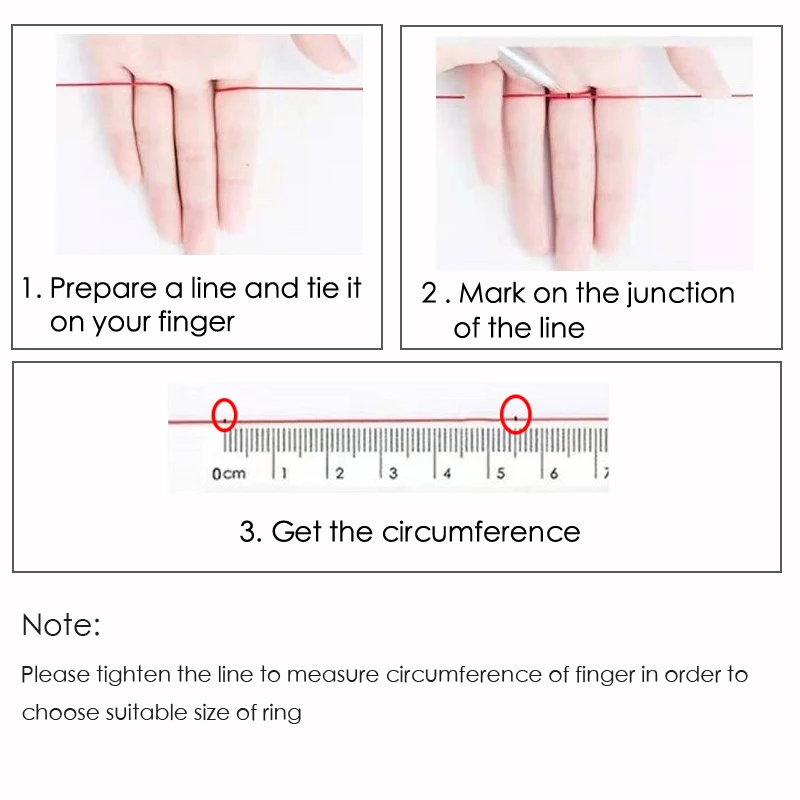 1. Prepare a line and tie it on your finger

2 . Mark on the junction of the line

0cm 1 2 3 4 5 6 7

3. Get the circumference

Note:

Please tighten the line to measure circumference of finger in order to choose suitable size of ring