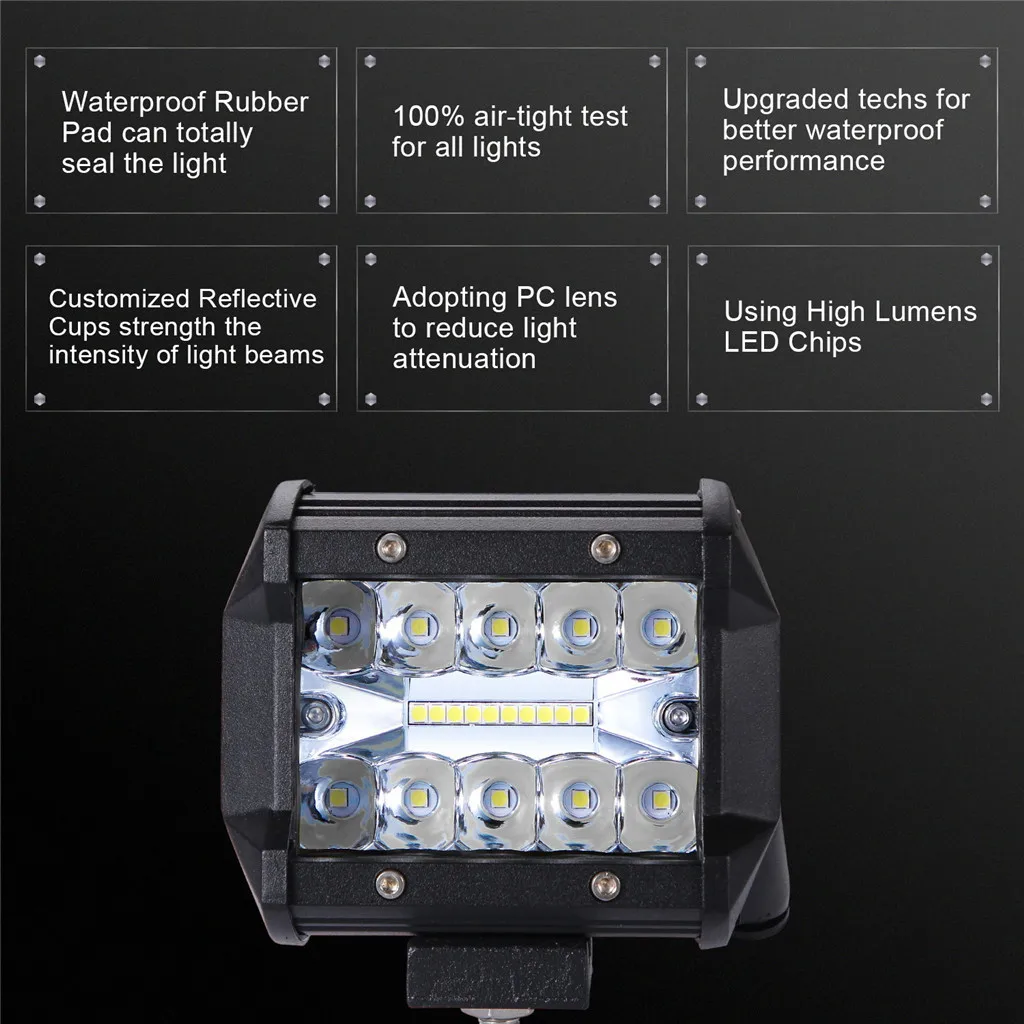 Waterproof Rubber Pad can totally seal the light

100% air-tight test for all lights

Upgraded techs for better waterproof performance

Customized Reflective Cups strength the intensity of light beams

Adopting PC lens to reduce light attenuation

Using High Lumens LED Chips