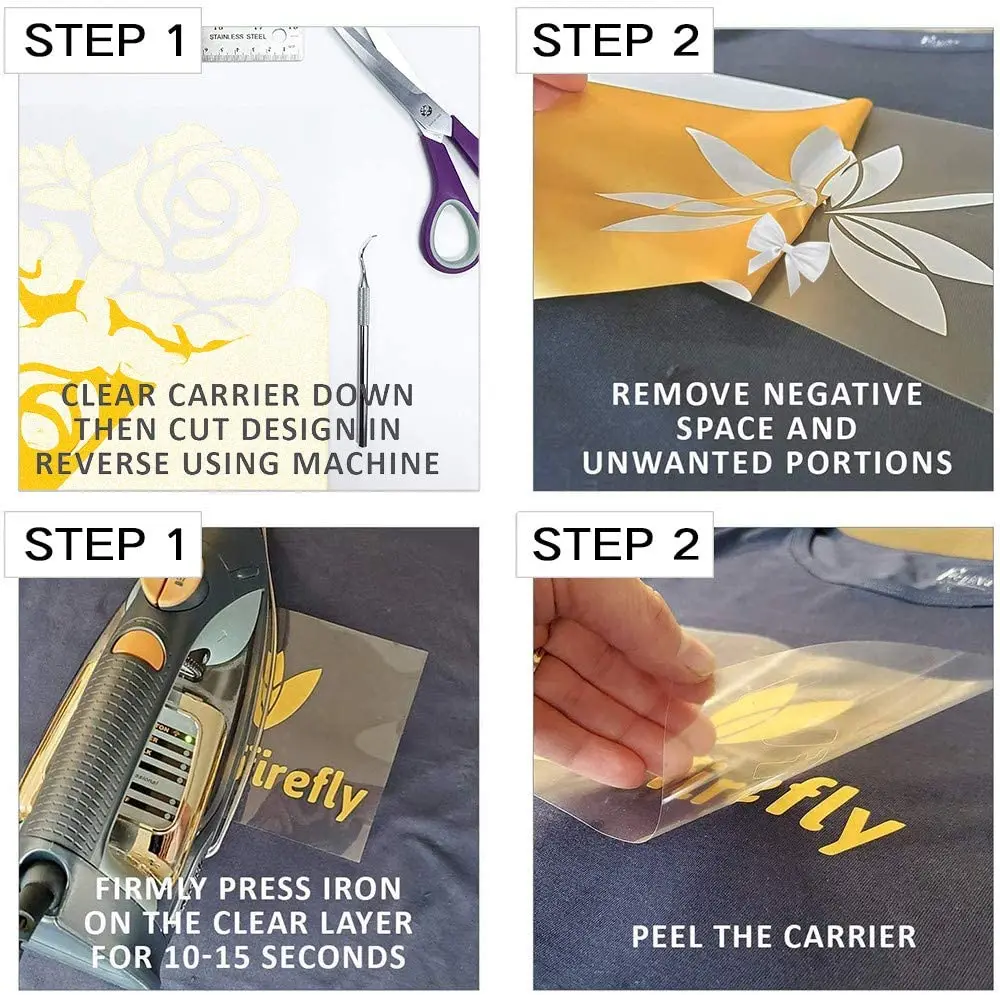 STEP 1

STAINLESS STEEL

CLEAR CARRIER DOWN THEN CUT DESIGN IN REVERSE USING MACHINE

STEP 2

REMOVE NEGATIVE SPACE AND UNWANTED PORTIONS

STEP 1

firefly

FIRMLY PRESS IRON ON THE CLEAR LAYER FOR 10-15 SECONDS

STEP 2

firefly

PEEL THE CARRIER