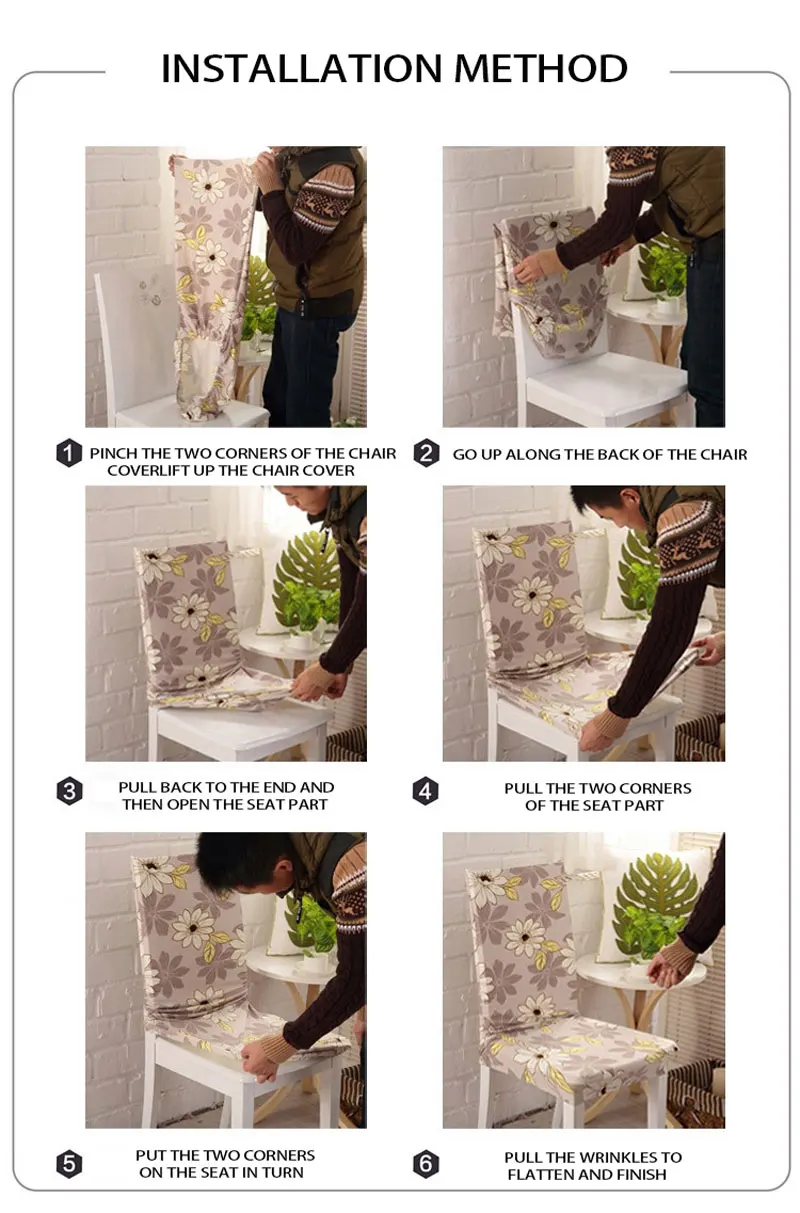 INSTALLATION METHOD

1 PINCH THE TWO CORNERS OF THE CHAIR COVERLIFT UP THE CHAIR COVER

2 GO UP ALONG THE BACK OF THE CHAIR

3 PULL BACK TO THE END AND THEN OPEN THE SEAT PART

4 PULL THE TWO CORNERS OF THE SEAT PART

5 PUT THE TWO CORNERS ON THE SEAT IN TURN

6 PULL THE WRINKLES TO FLATTEN AND FINISH