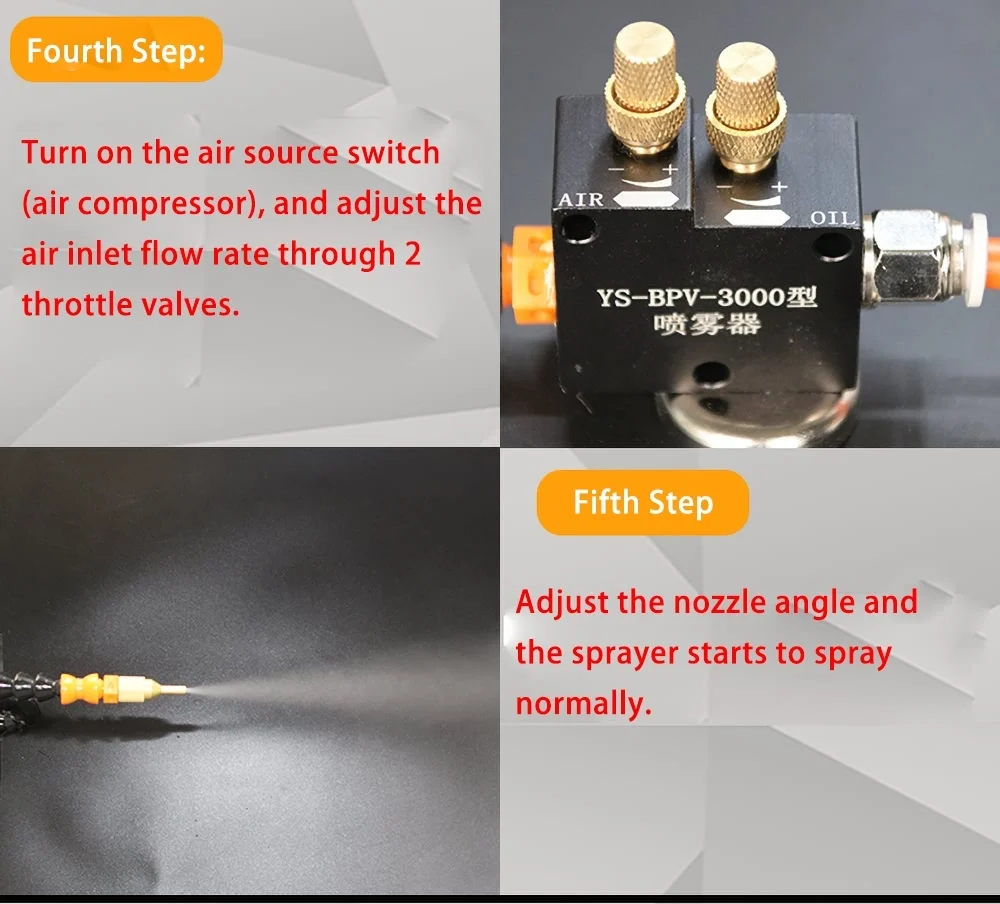 Fourth Step:

Turn on the air source switch (air compressor), and adjust the air inlet flow rate through 2 throttle valves.

− +
AIR

− +
OIL

YS-BPV-3000型
喷雾器

Fifth Step

Adjust the nozzle angle and the sprayer starts to spray normally.