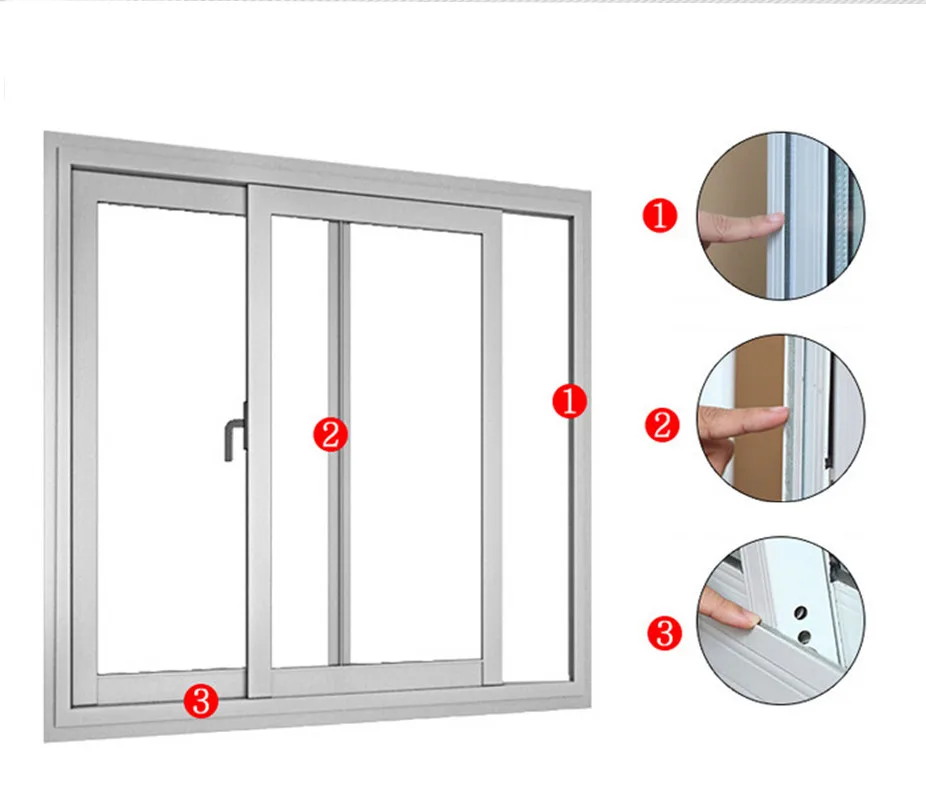 2
1
3
1
2
3