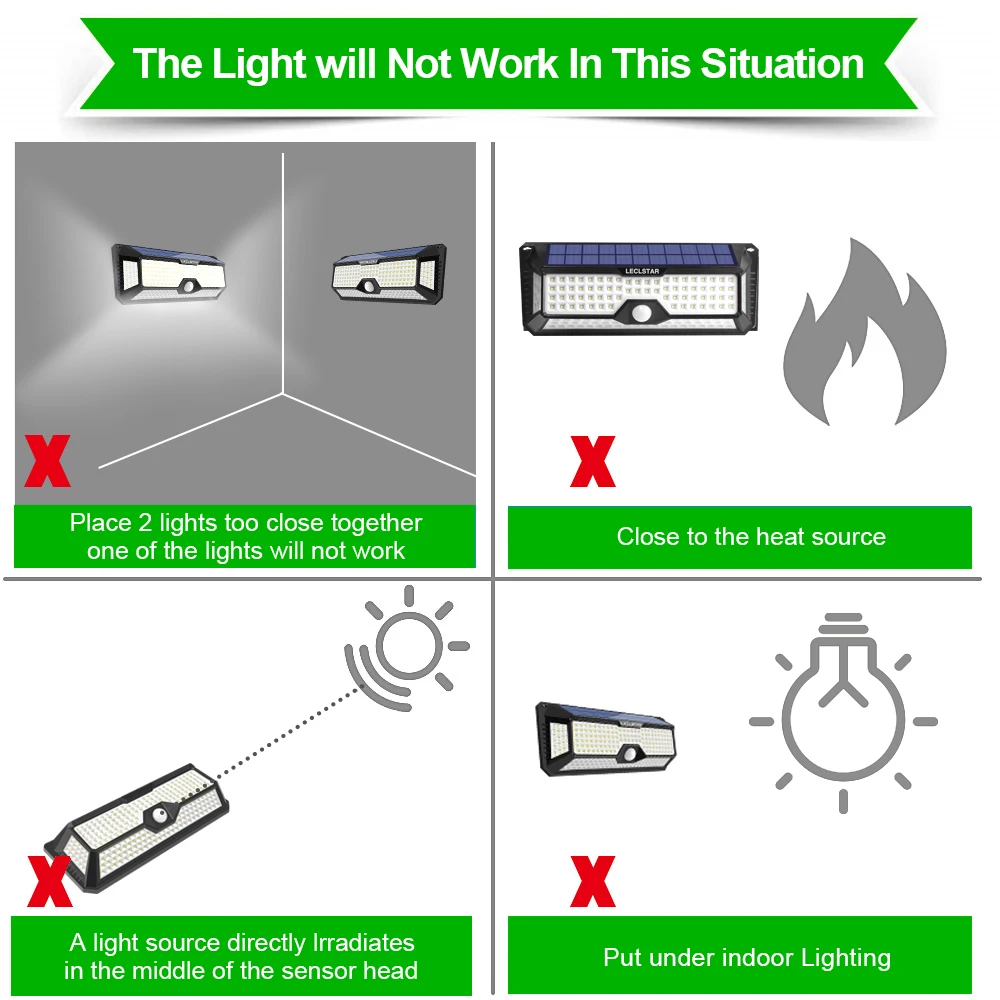 The Light will Not Work In This Situation

X

Place 2 lights too close together one of the lights will not work

LECLSTAR

X

Close to the heat source

X

A light source directly Irradiates in the middle of the sensor head

X

Put under indoor Lighting