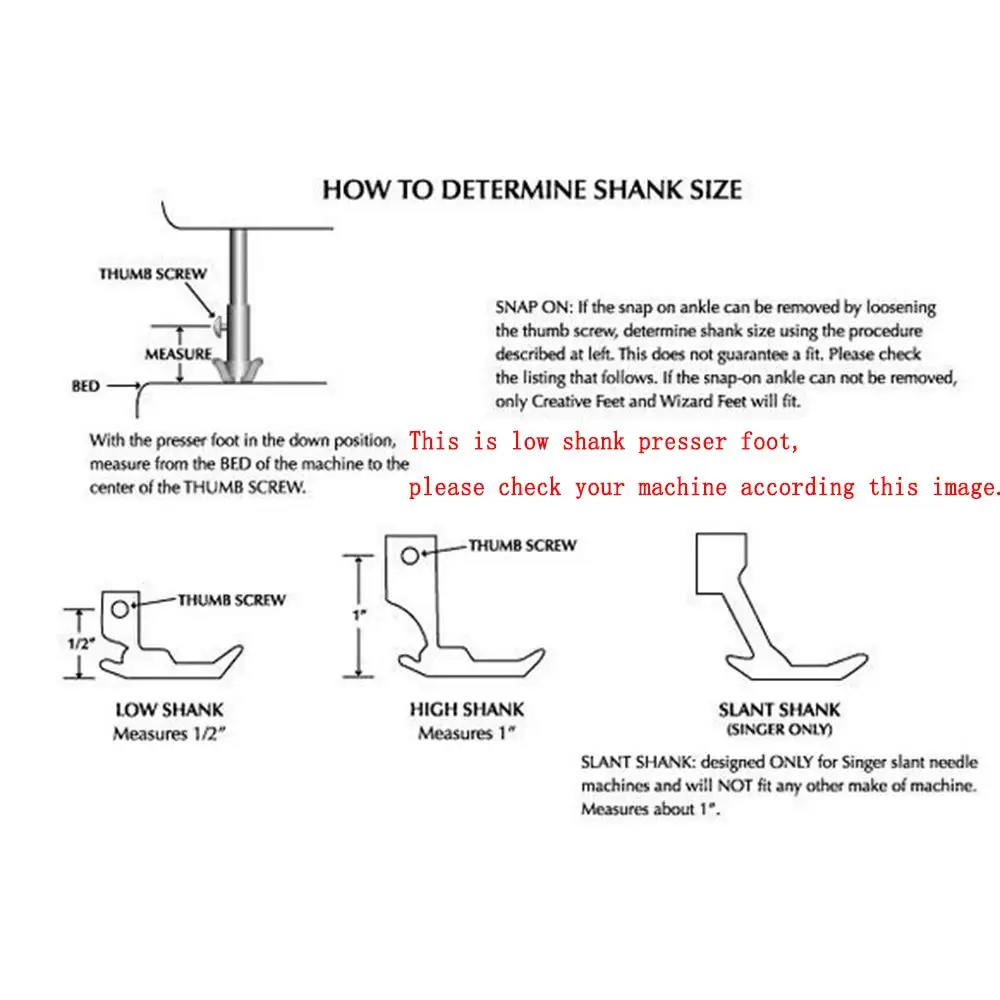 HOW TO DETERMINE SHANK SIZE

THUMB SCREW

MEASURE

BED

SNAP ON: If the snap on ankle can be removed by loosening the thumb screw, determine shank size using the procedure described at left. This does not guarantee a fit. Please check the listing that follows. If the snap-on ankle can not be removed, only Creative Feet and Wizard Feet will fit.

With the presser foot in the down position, measure from the BED of the machine to the center of the THUMB SCREW.

This is low shank presser foot, please check your machine according this image.

THUMB SCREW

1/2"

LOW SHANK
Measures 1/2"

THUMB SCREW

1"

HIGH SHANK
Measures 1"

SLANT SHANK
(SINGER ONLY)

SLANT SHANK: designed ONLY for Singer slant needle machines and will NOT fit any other make of machine. Measures about 1".